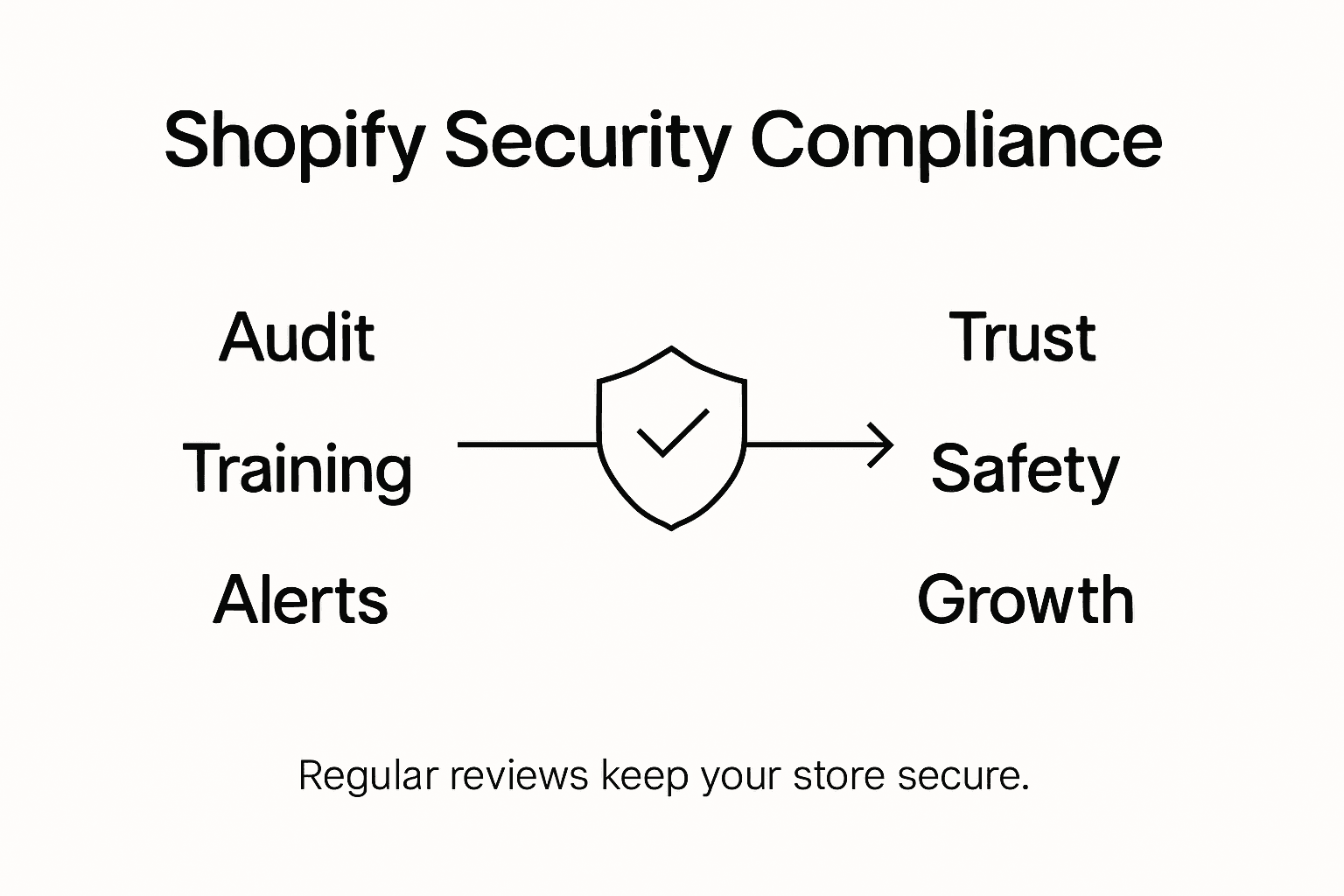 Shopify Security Compliance

Audit
Training
Alerts

Trust
Safety
Growth

Regular reviews keep your store secure.