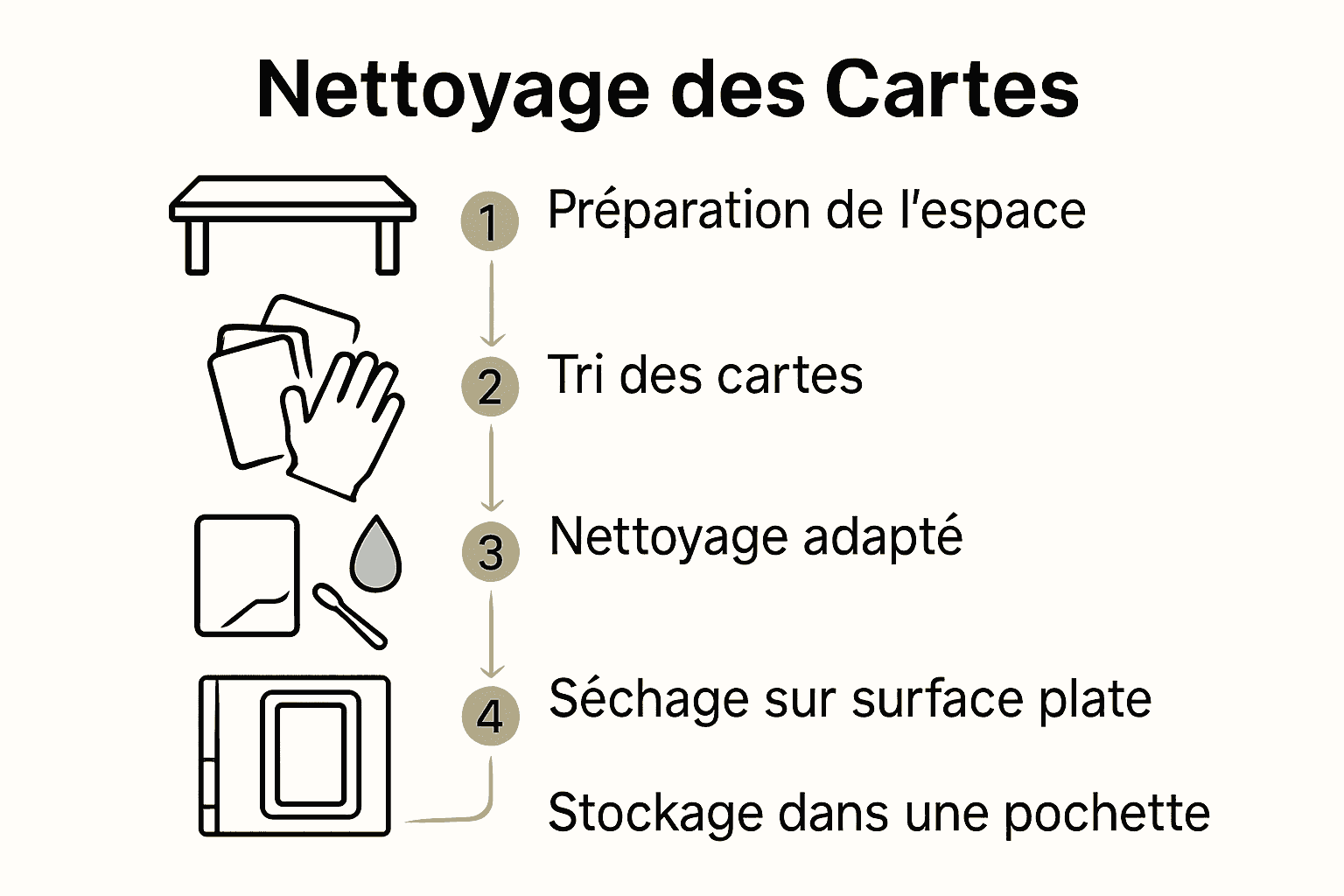 Nettoyage des Cartes

1 Préparation de l'espace

2 Tri des cartes

3 Nettoyage adapté

4 Séchage sur surface plate

Stockage dans une pochette