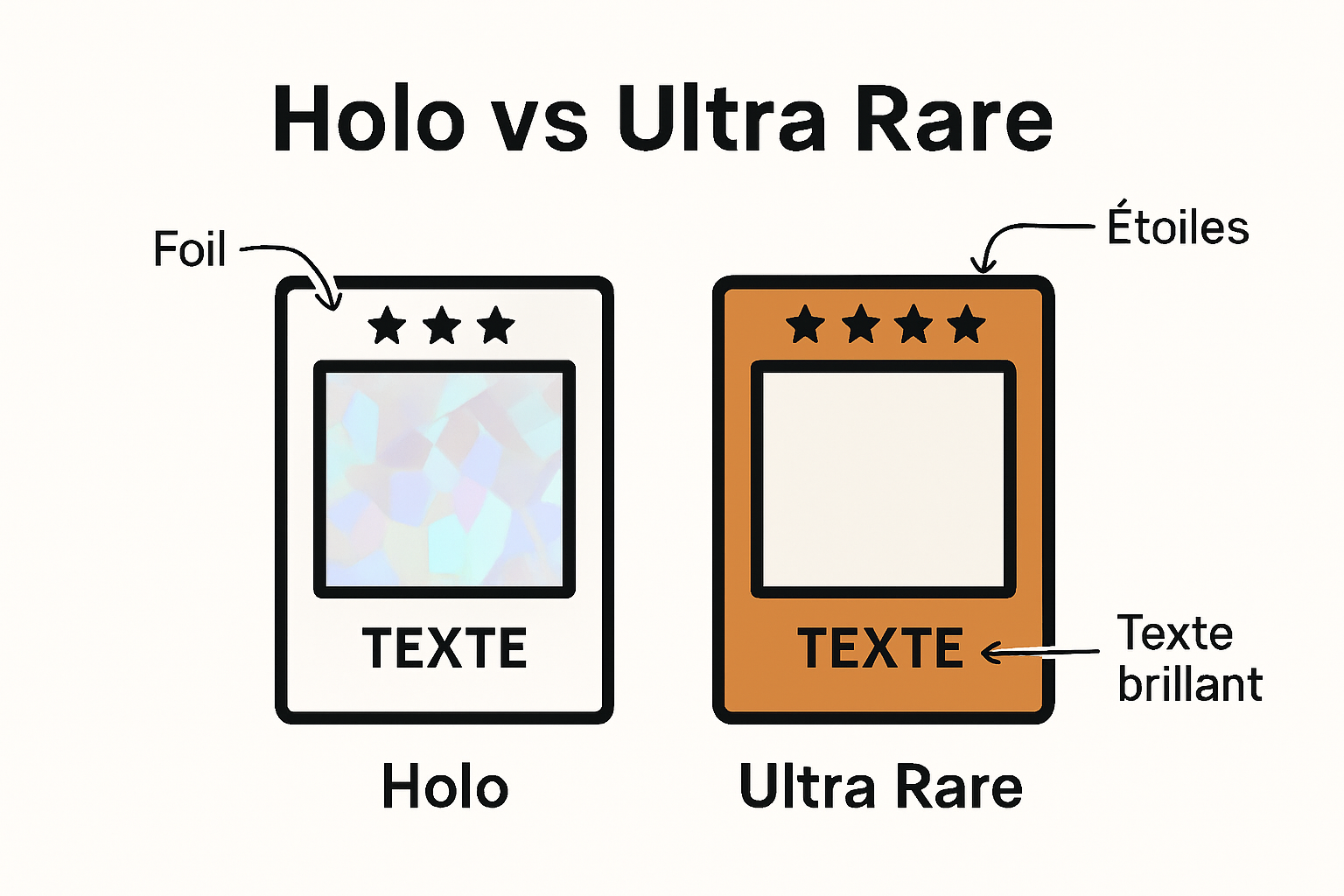 Holo vs Ultra Rare

Foil

Étoiles

TEXTE

TEXTE

Texte brillant

Holo

Ultra Rare