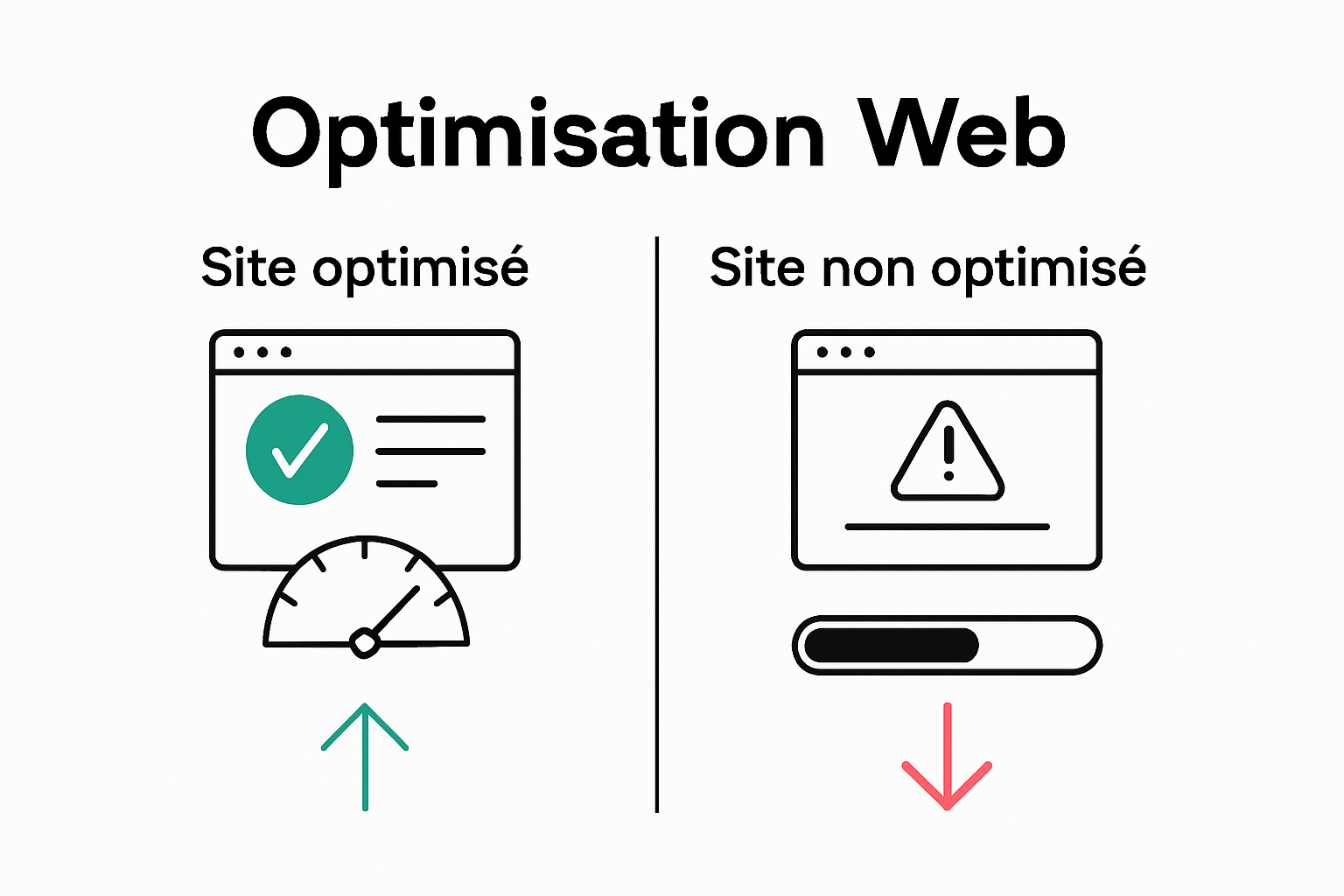 Optimisation Web

Site optimisé

Site non optimisé