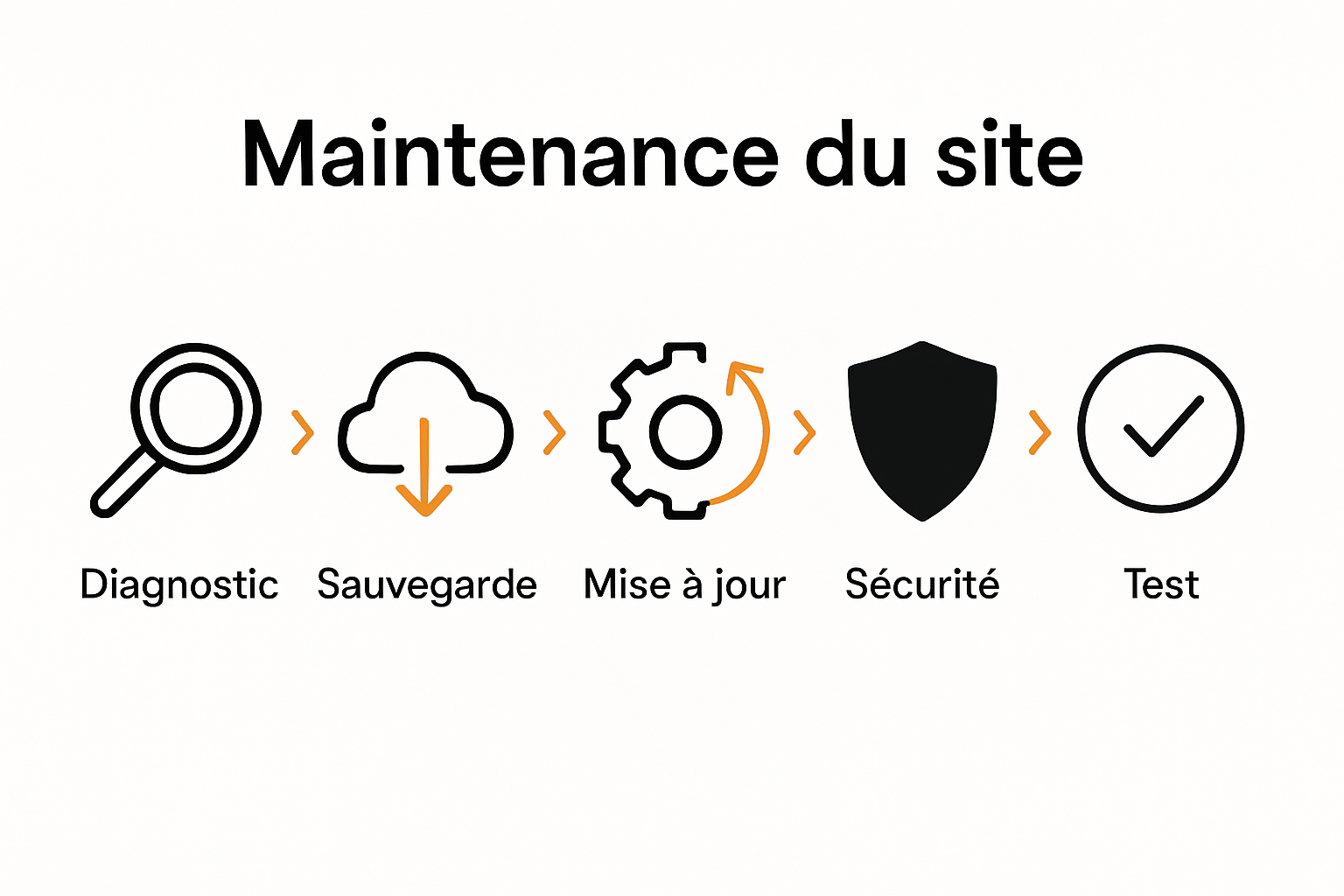 Maintenance du site

Diagnostic

Sauvegarde

Mise à jour

Sécurité

Test