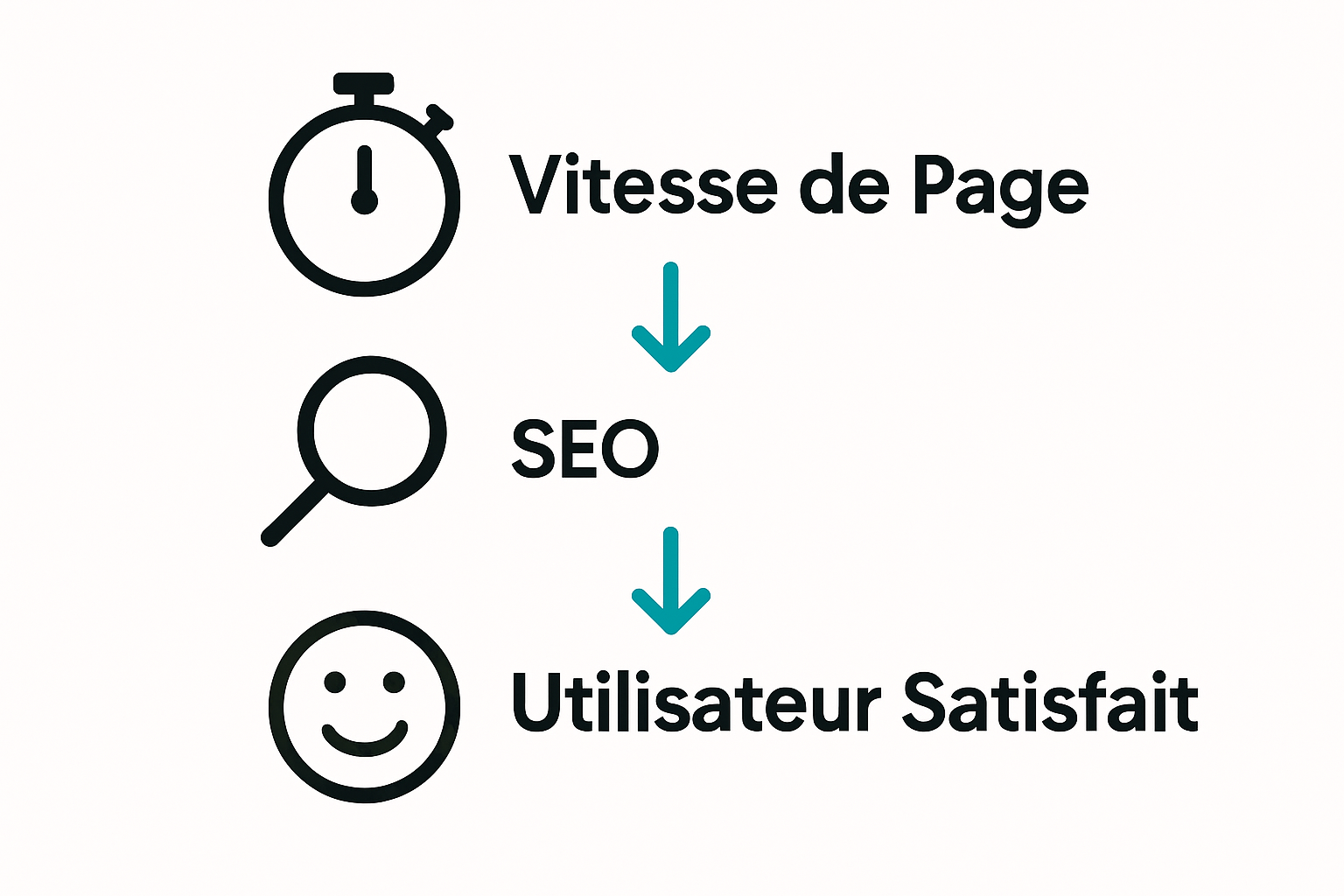 Vitesse de Page

SEO

Utilisateur Satisfait