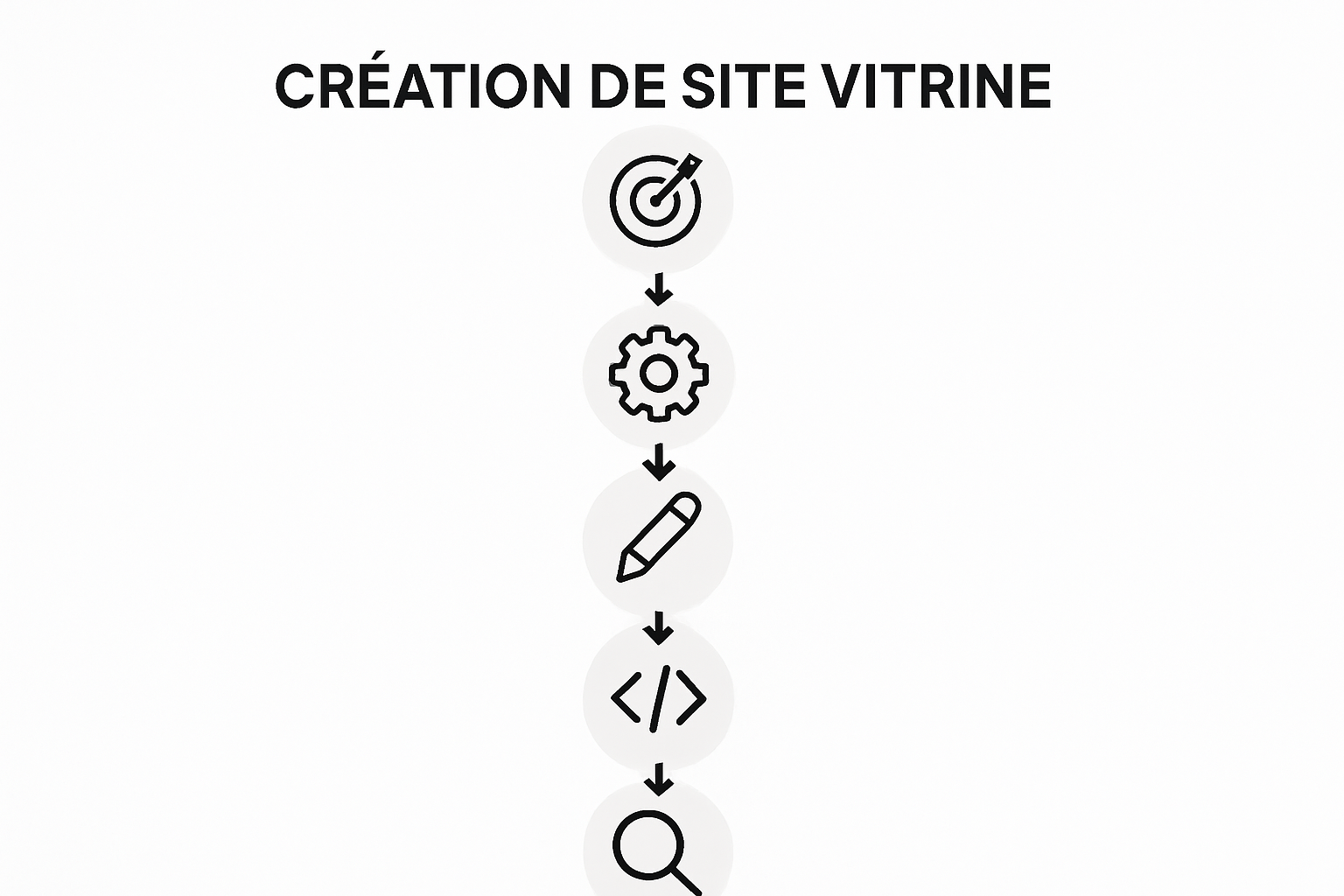 CRÉATION DE SITE VITRINE