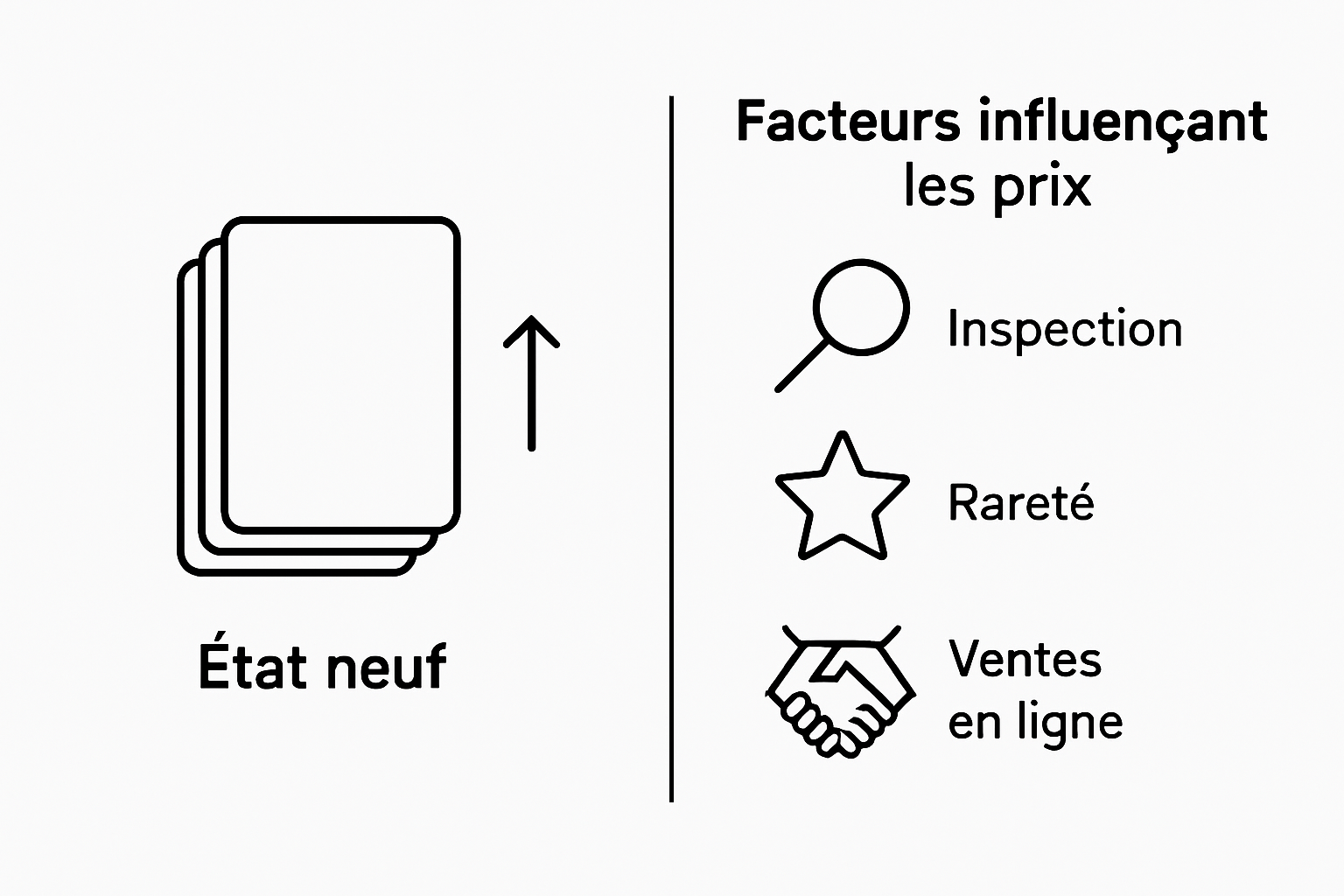 État neuf

Facteurs influençant les prix

Inspection

Rareté

Ventes en ligne