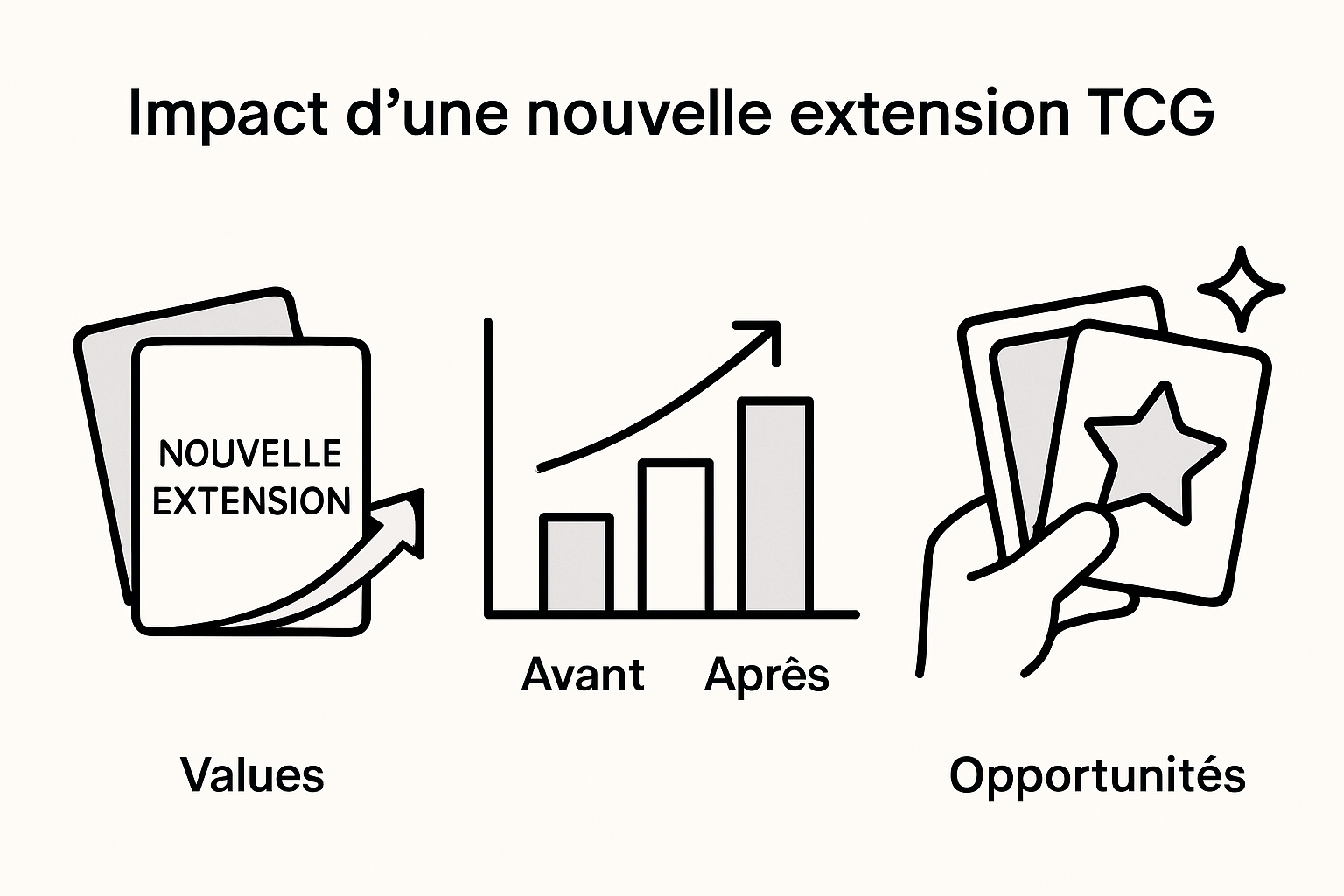 Impact d’une nouvelle extension TCG

NOUVELLE EXTENSION

Avant Aprês

Values

Opportunités