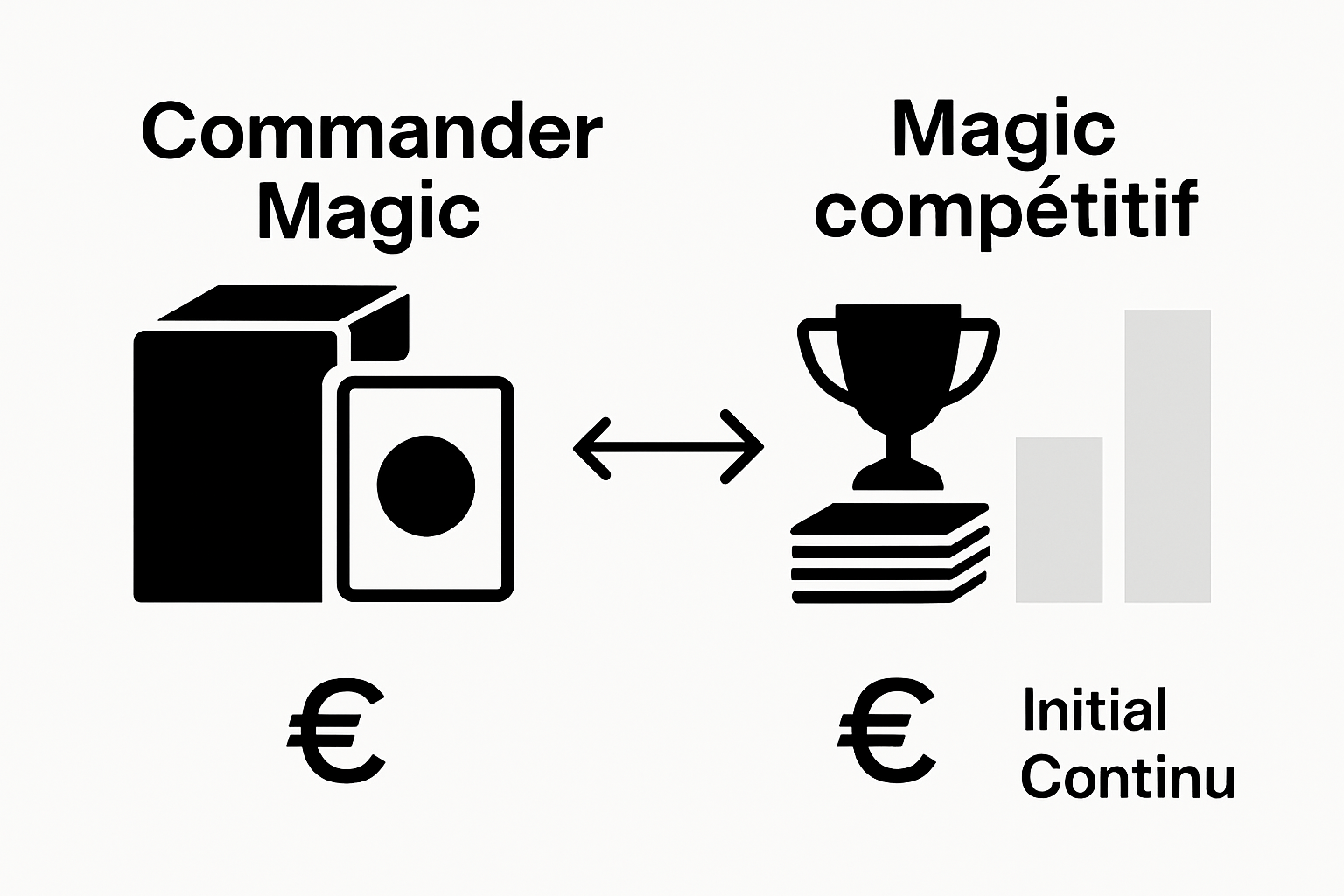 Commander Magic

Magic compétitif

€

€

Initial
Continu