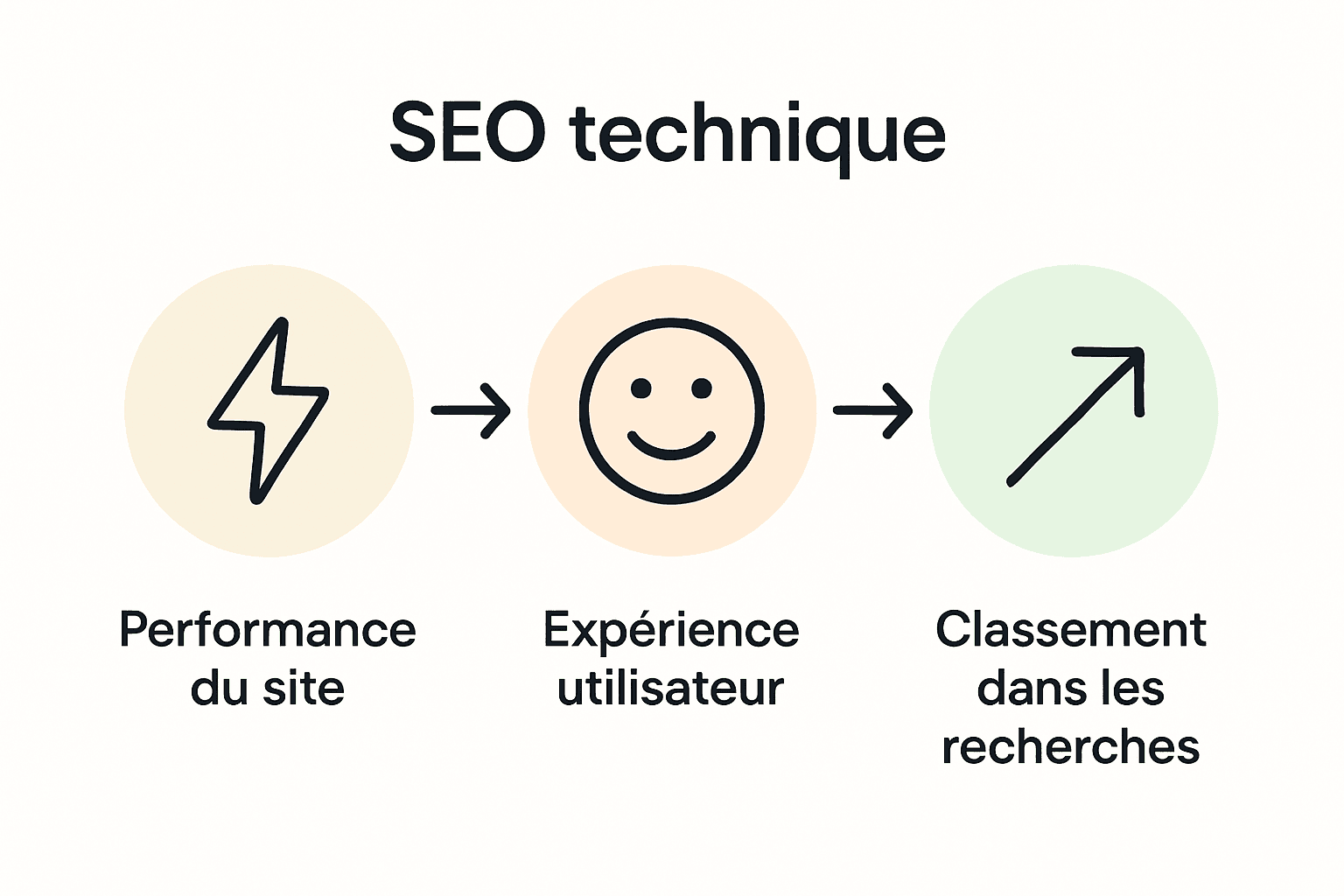 SEO technique

Performance du site

Expérience utilisateur

Classement dans les recherches