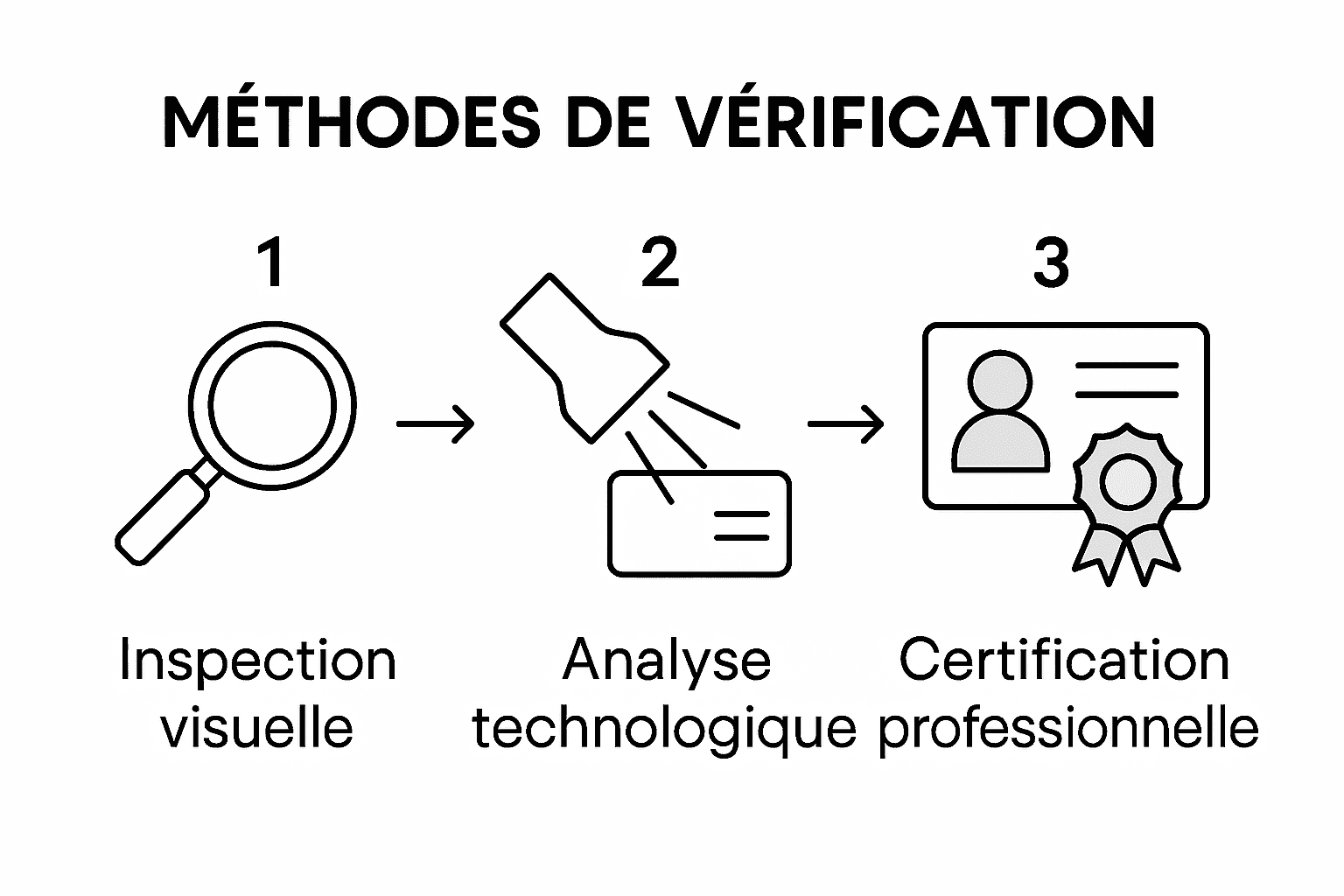 MÉTHODES DE VÉRIFICATION

1

Inspection visuelle

2

Analyse technologique

3

Certification professionnelle