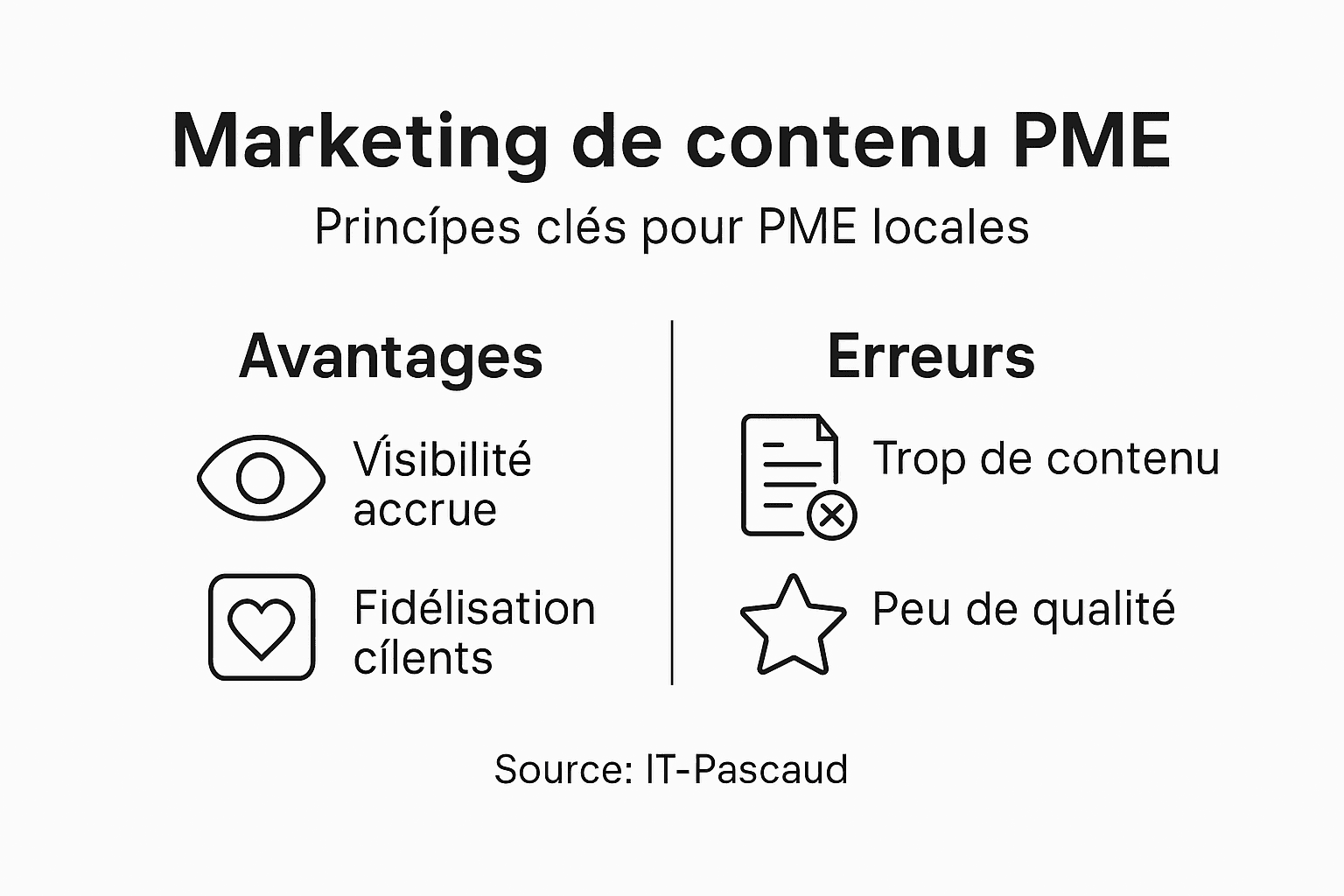 Marketing de contenu PME

Princípes clés pour PME locales

Avantages

Vísibilité accrue

Fidélisation cílents

Erreurs

Trop de contenu

Peu de qualité

Source: IT-Pascaud