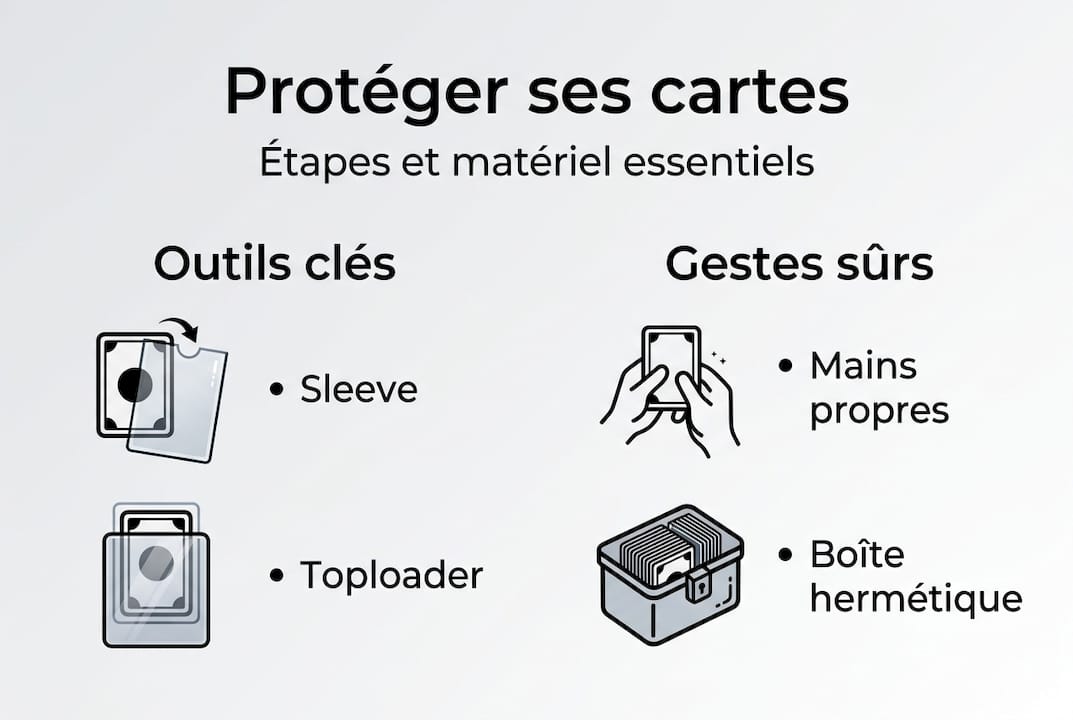 Protéger ses cartes

Étapes et matériel essentiels

Outils clés

• Sleeve

• Toploader

Gestes sûrs

• Mains propres

• Boîte hermétique