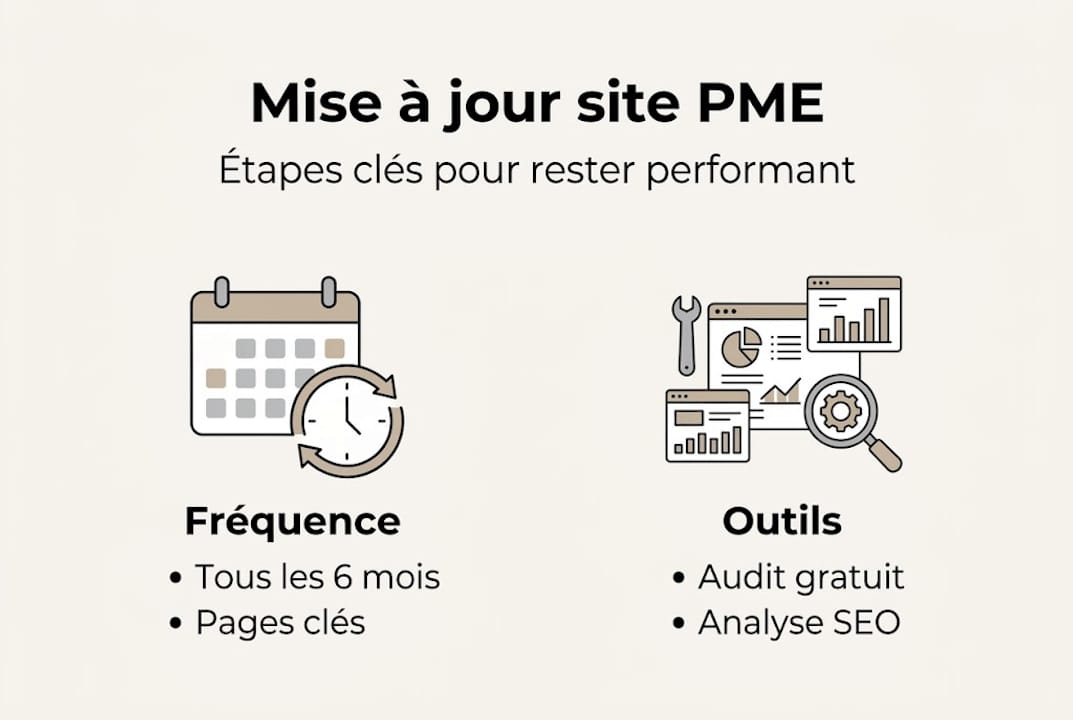 Mise à jour site PME

Étapes clés pour rester performant

Fréquence

• Tous les 6 mois
• Pages clés

Outils

• Audit gratuit
• Analyse SEO