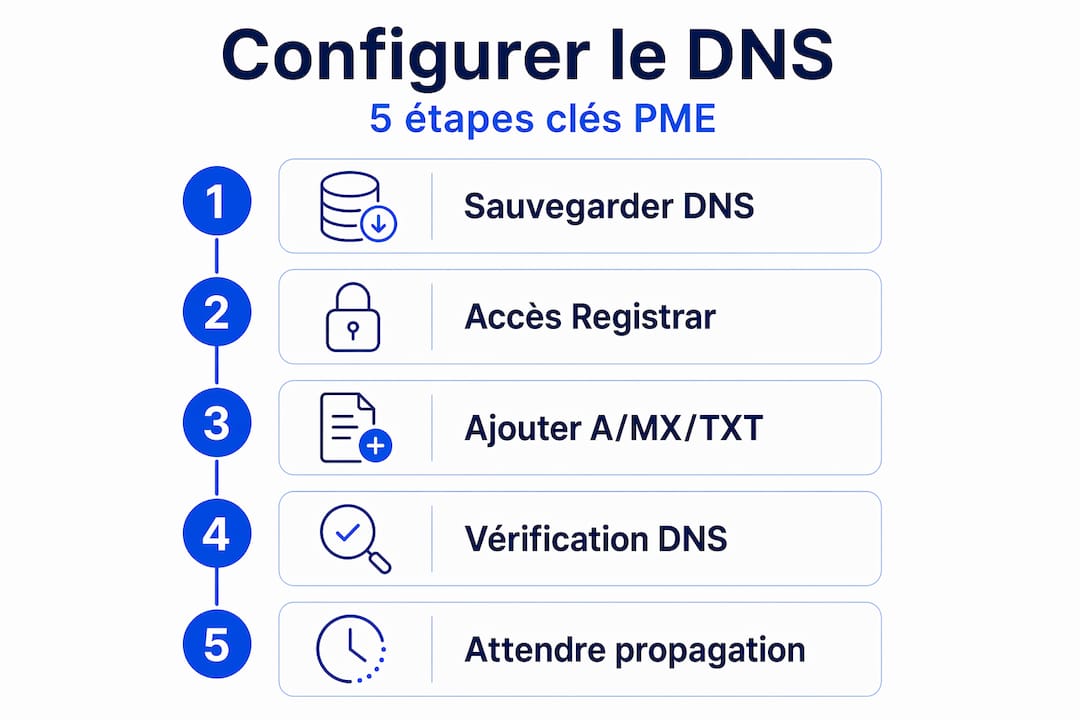 Configurer le DNS
5 étapes clés PME

1 Sauvegarder DNS
2 Accès Registrar
3 Ajouter A/MX/TXT
4 Vérification DNS
5 Attendre propagation