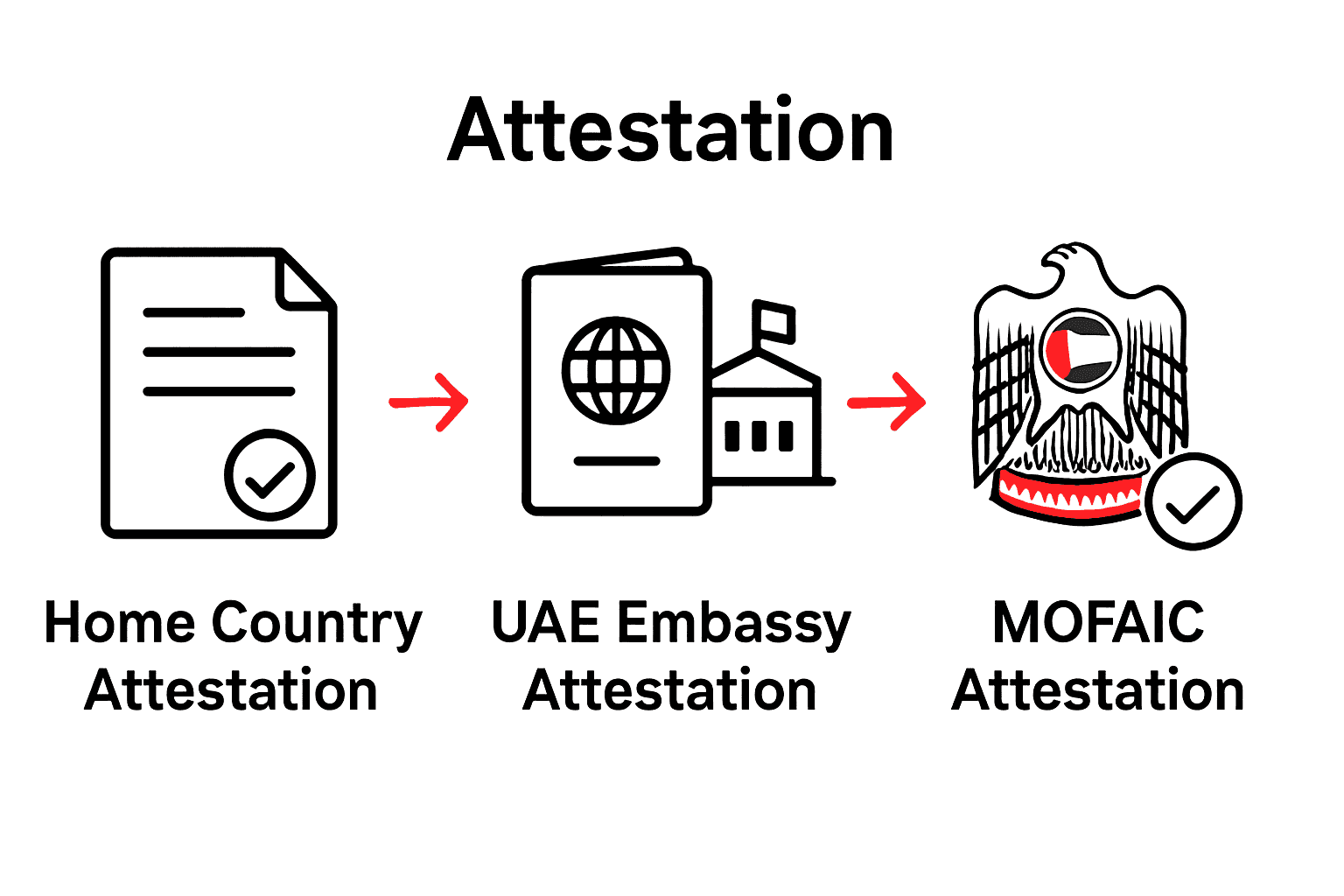 Attestation

Home Country Attestation

UAE Embassy Attestation

MOFAIC Attestation