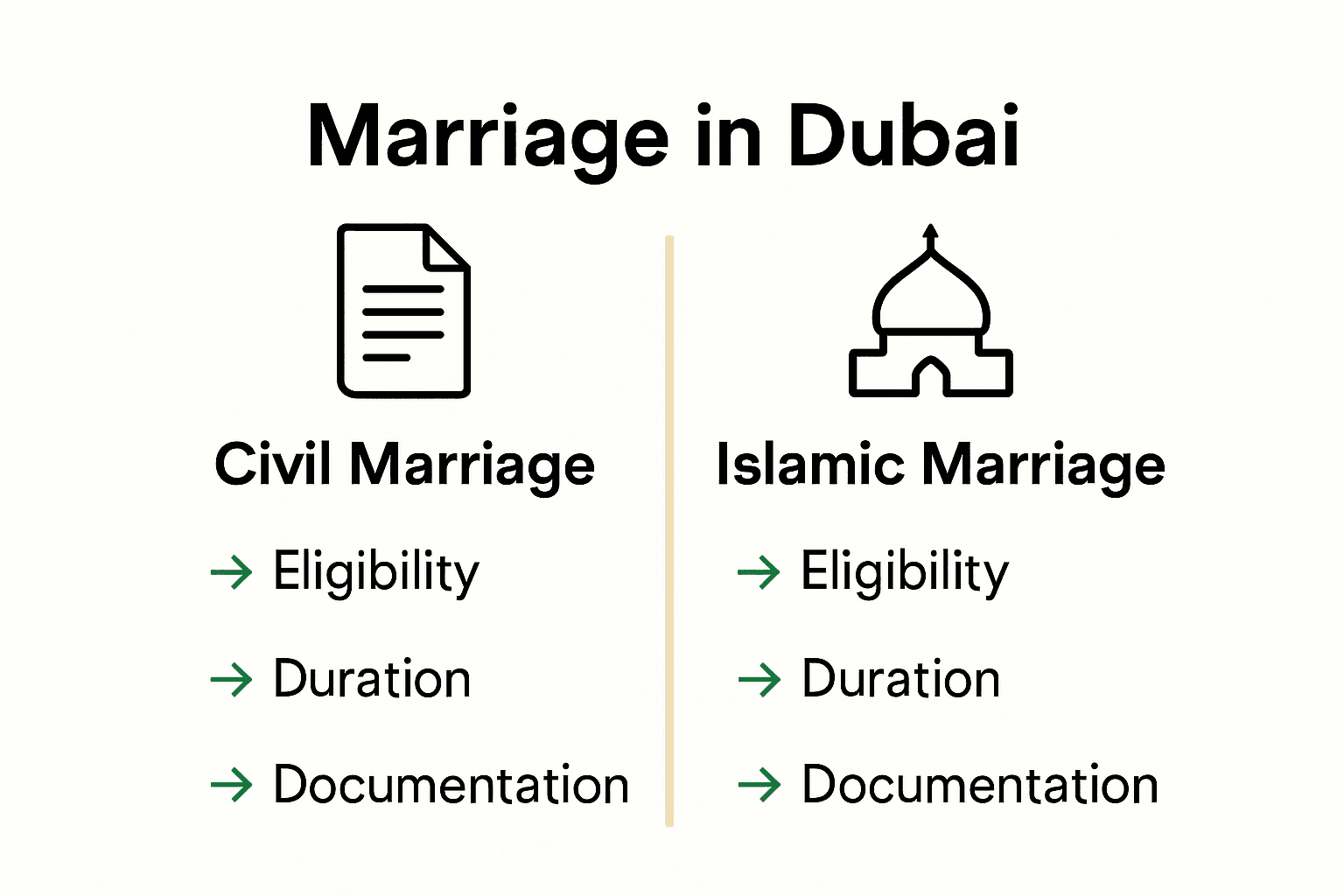 Marriage in Dubai

Civil Marriage

→ Eligibility

→ Duration

→ Documentation

Islamic Marriage

→ Eligibility

→ Duration

→ Documentation