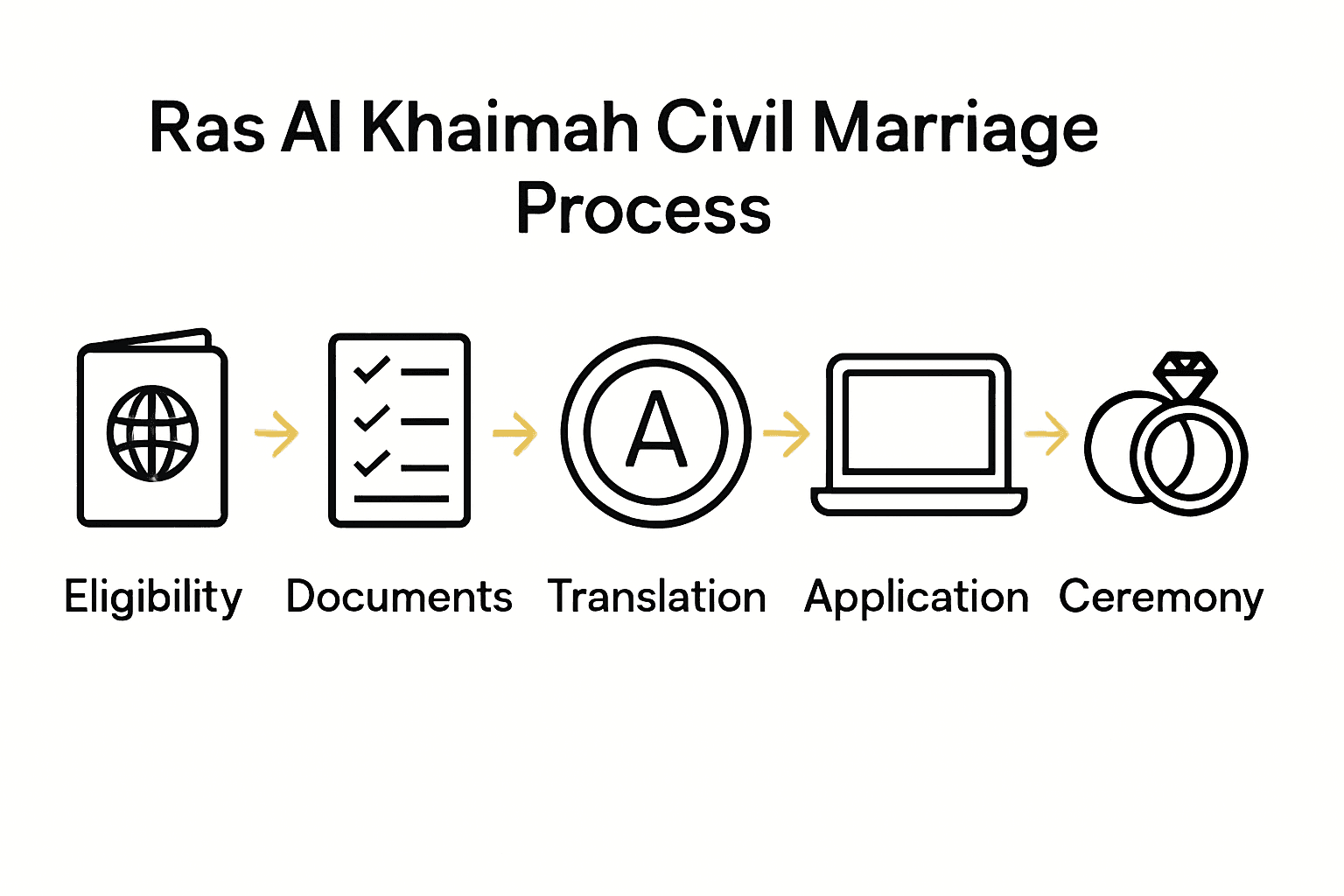 Ras Al Khaimah Civil Marriage Process

A

Eligibility Documents Translation Application Ceremony