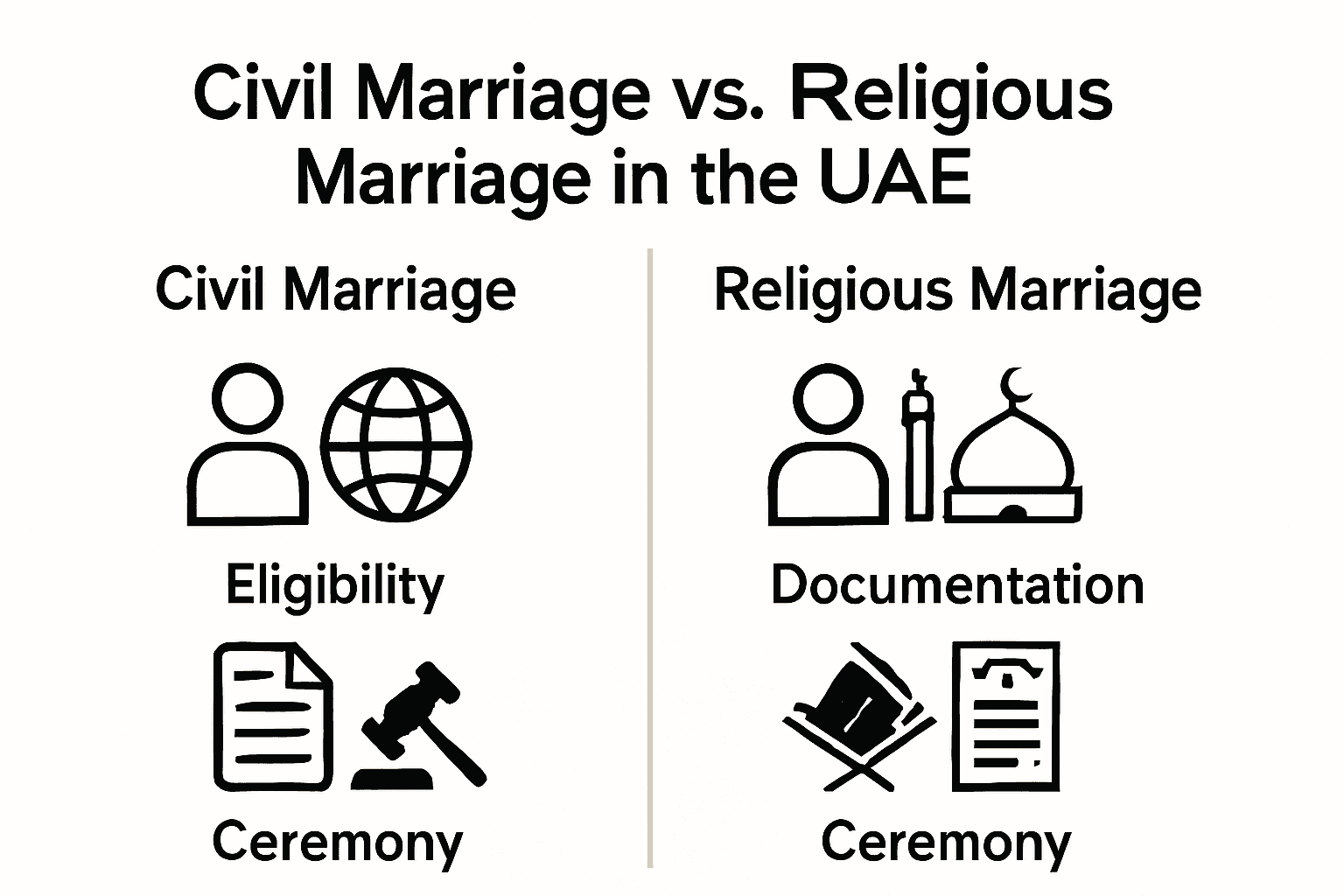 Civil Marriage vs. Religious Marriage in the UAE

Civil Marriage

Eligibility

Ceremony

Religious Marriage

Documentation

Ceremony