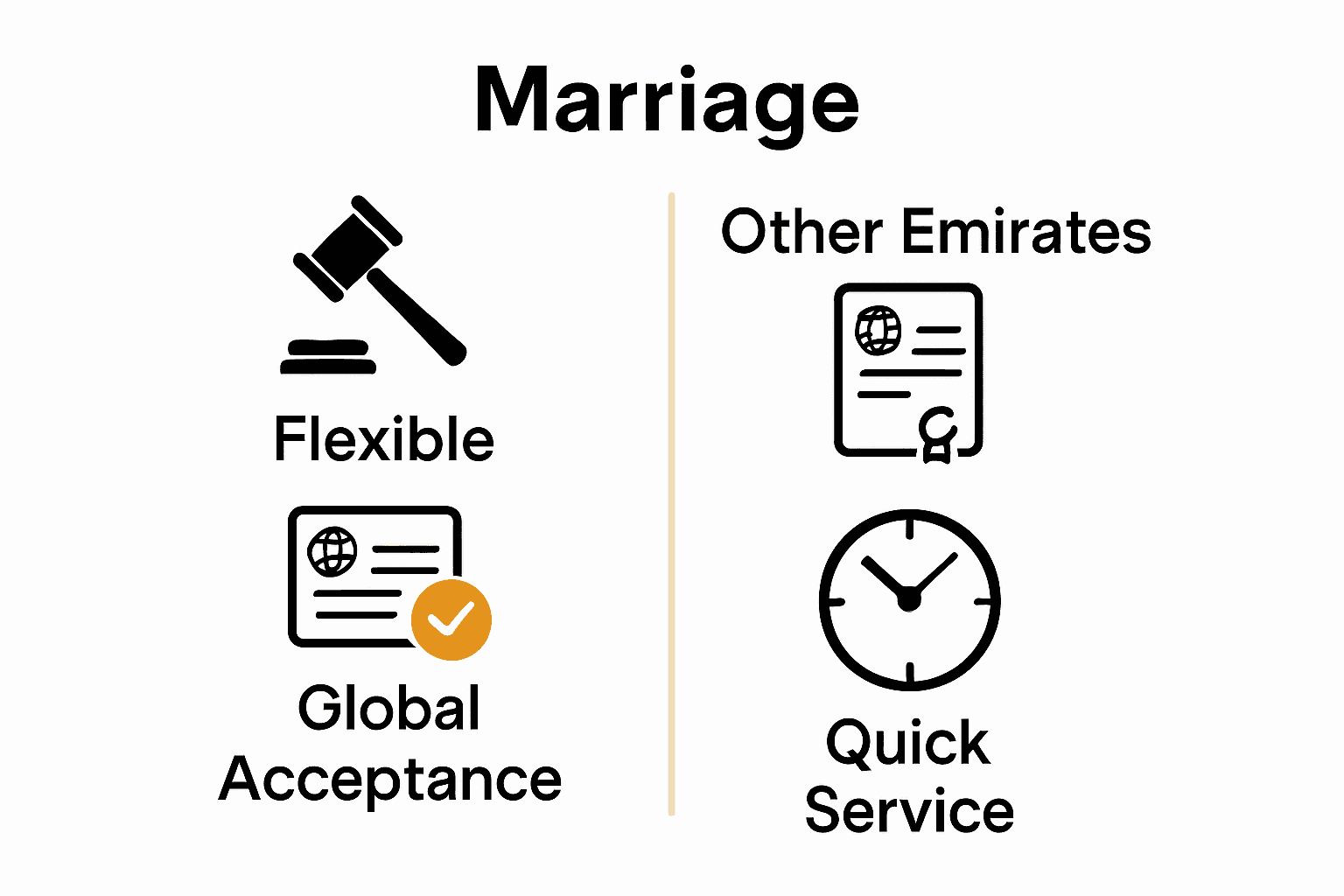 Marriage

Flexible

Global Acceptance

Other Emirates

Quick Service