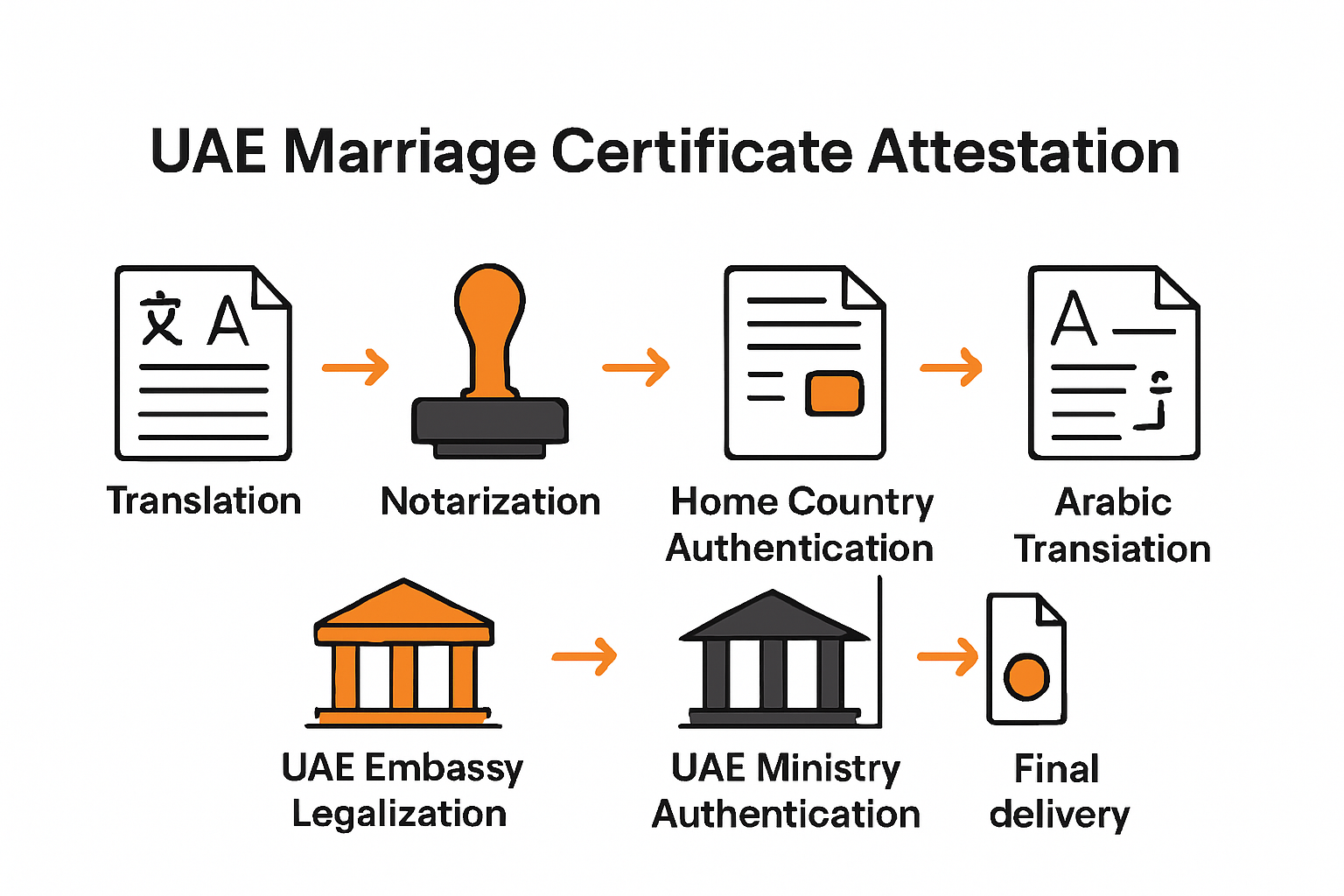 UAE Marriage Certificate Attestation

文 A

Translation

Notarization

Home Country Authentication

A

Arabic Transiation

UAE Embassy Legalization

UAE Ministry Authentication

Final delivery