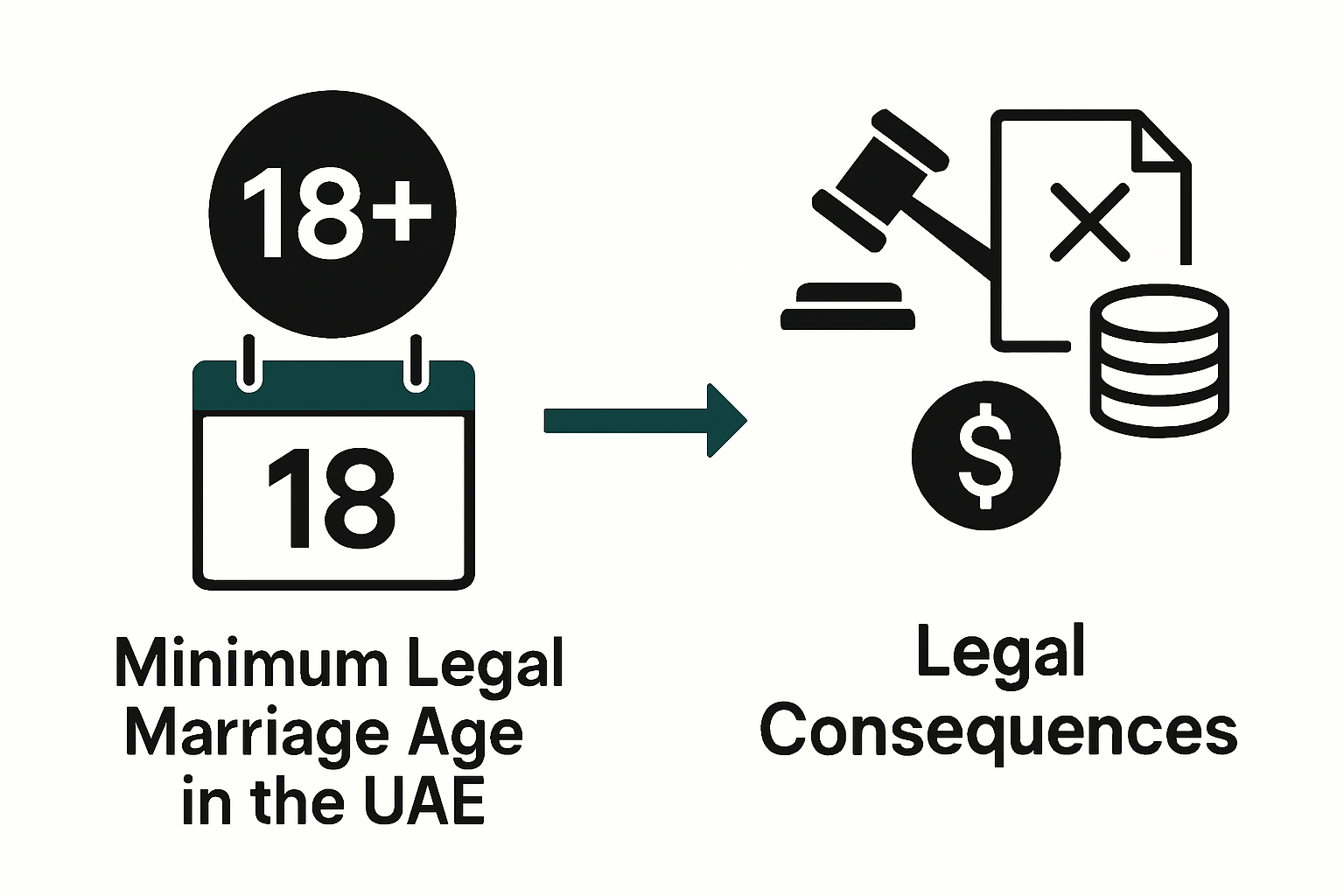 18+

18

Minimum Legal Marriage Age in the UAE

$

Legal Consequences