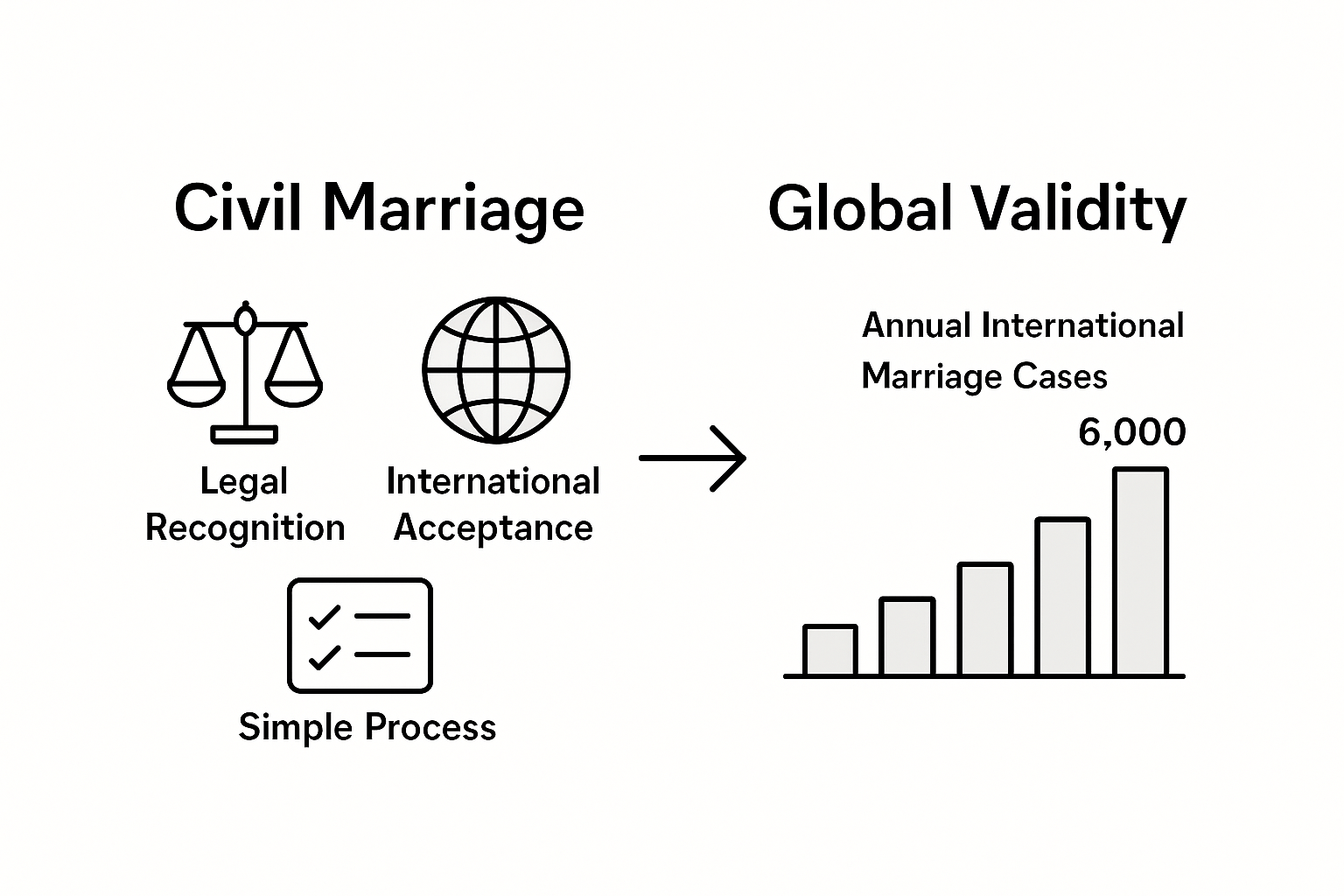 Civil Marriage

Legal Recognition

International Acceptance

Simple Process

Global Validity

Annual International Marriage Cases

6,000