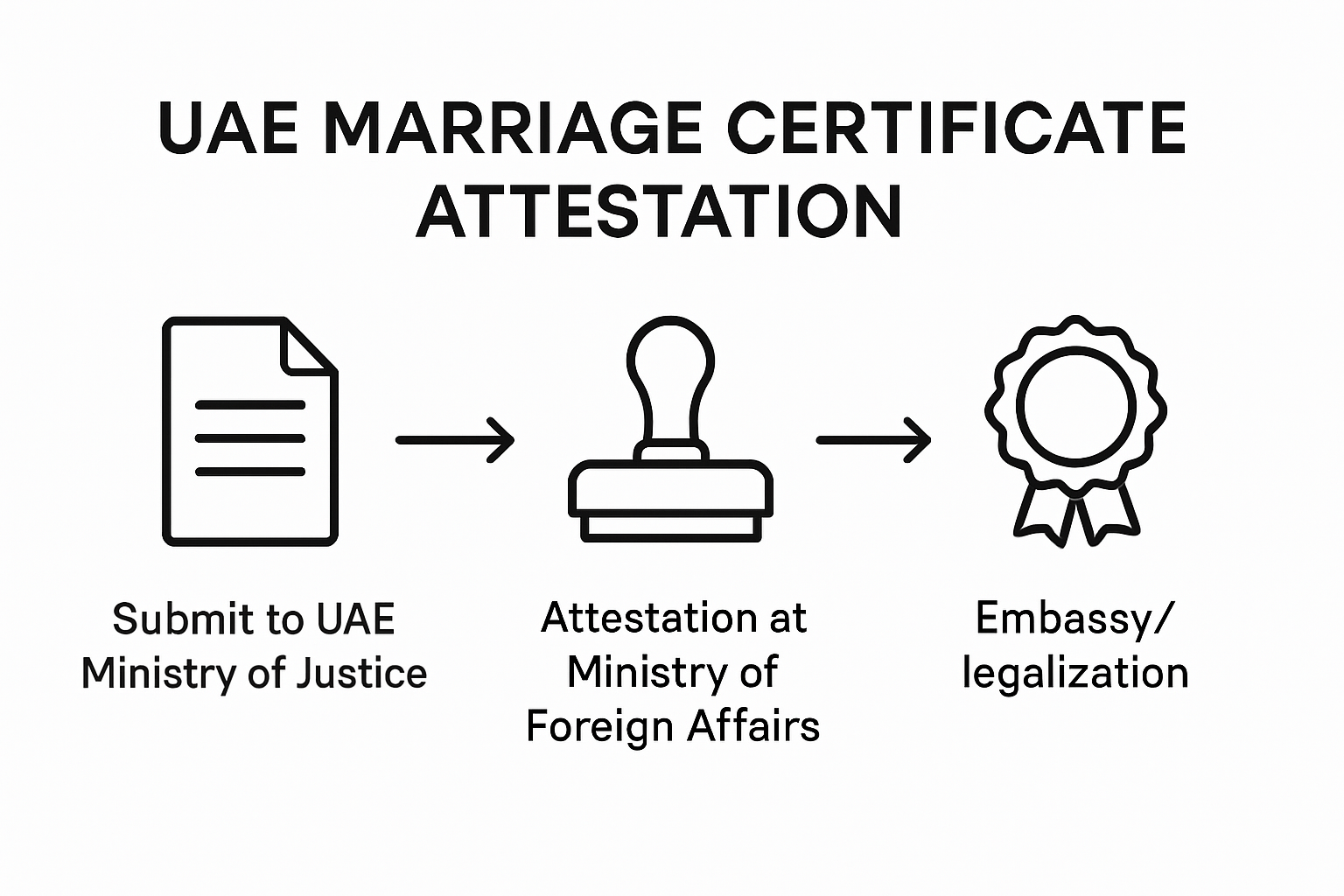 UAE MARRIAGE CERTIFICATE ATTESTATION

Submit to UAE Ministry of Justice

Attestation at Ministry of Foreign Affairs

Embassy/ legalization