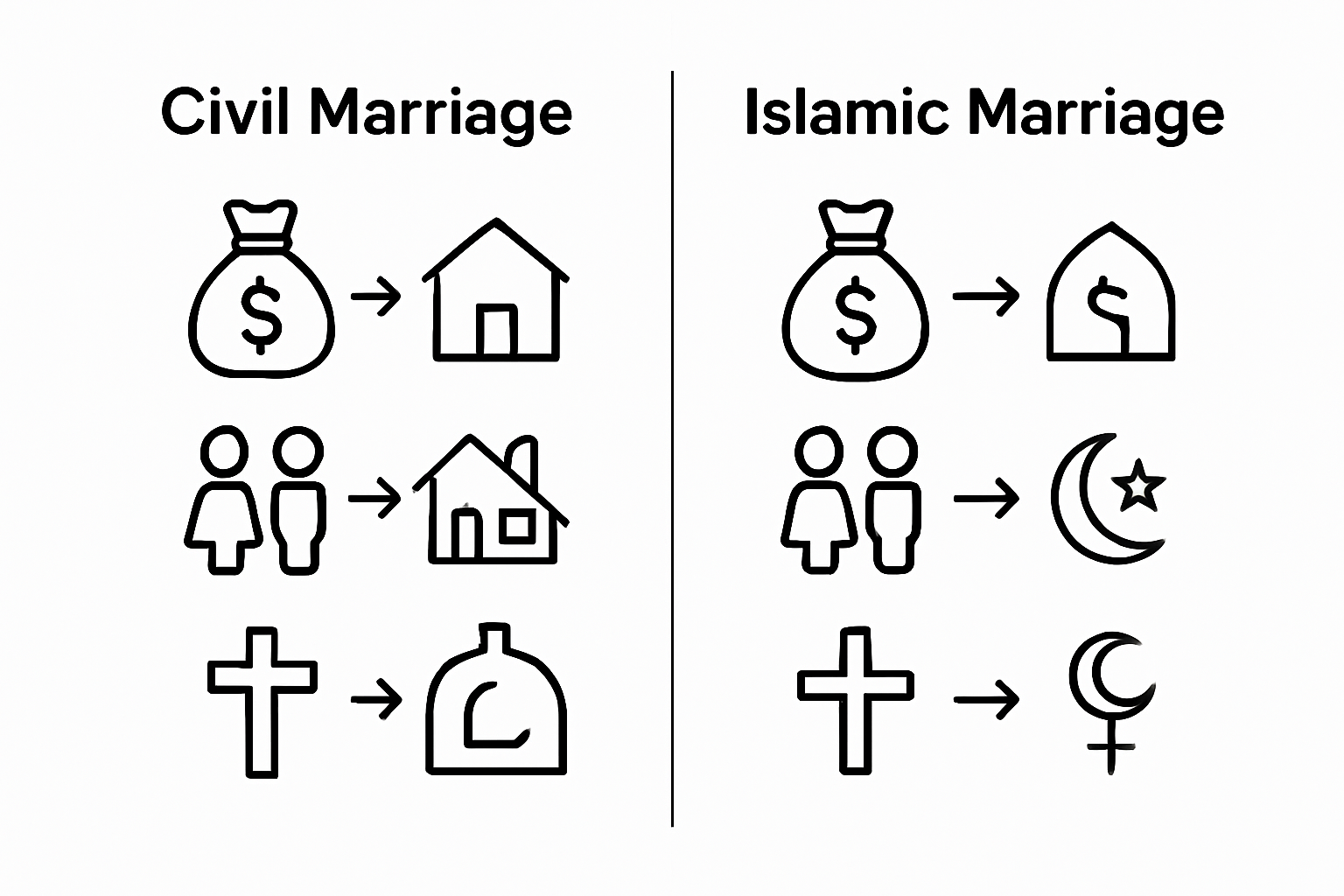 Civil Marriage

Islamic Marriage