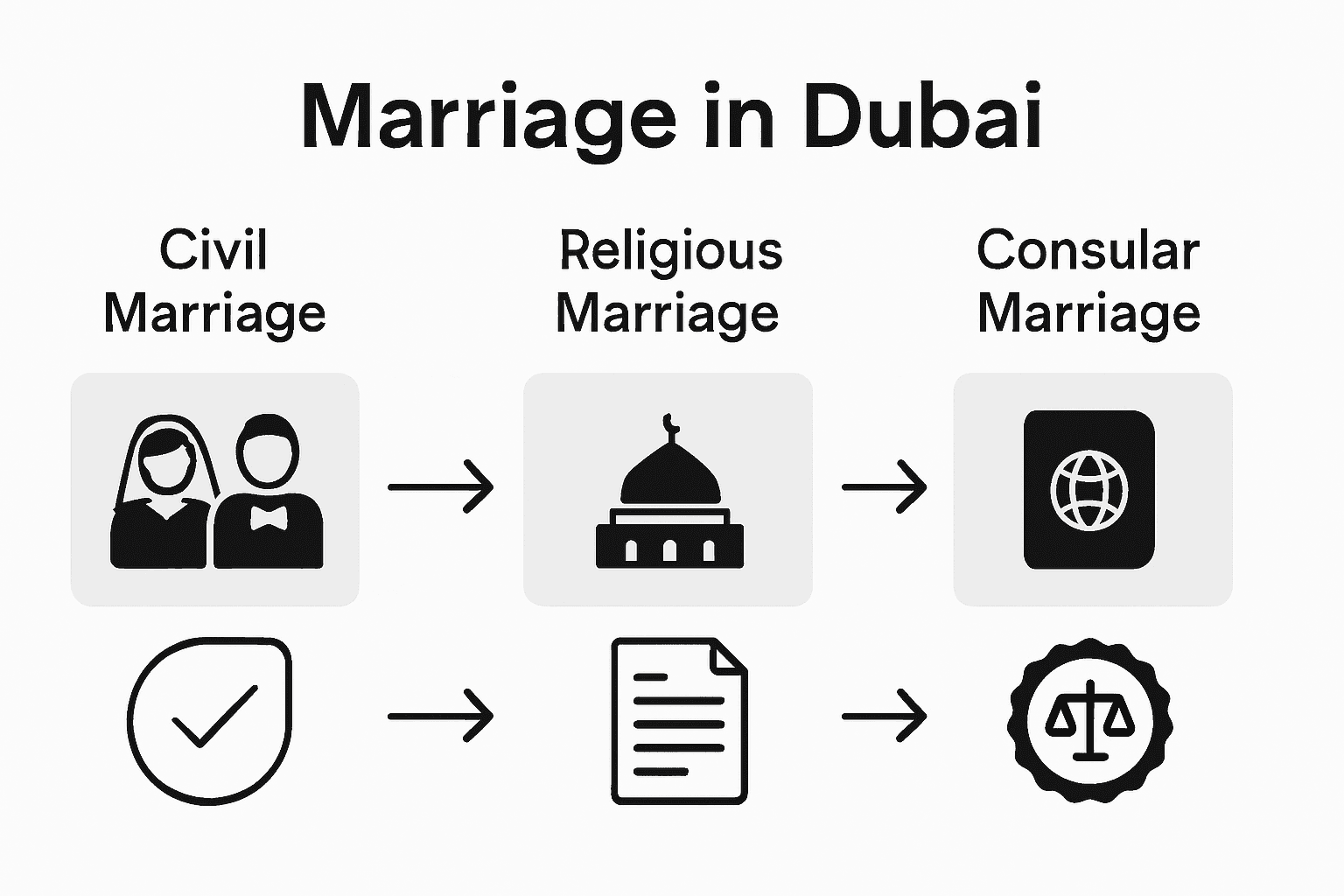 Marriage in Dubai

Civil Marriage

Religious Marriage

Consular Marriage