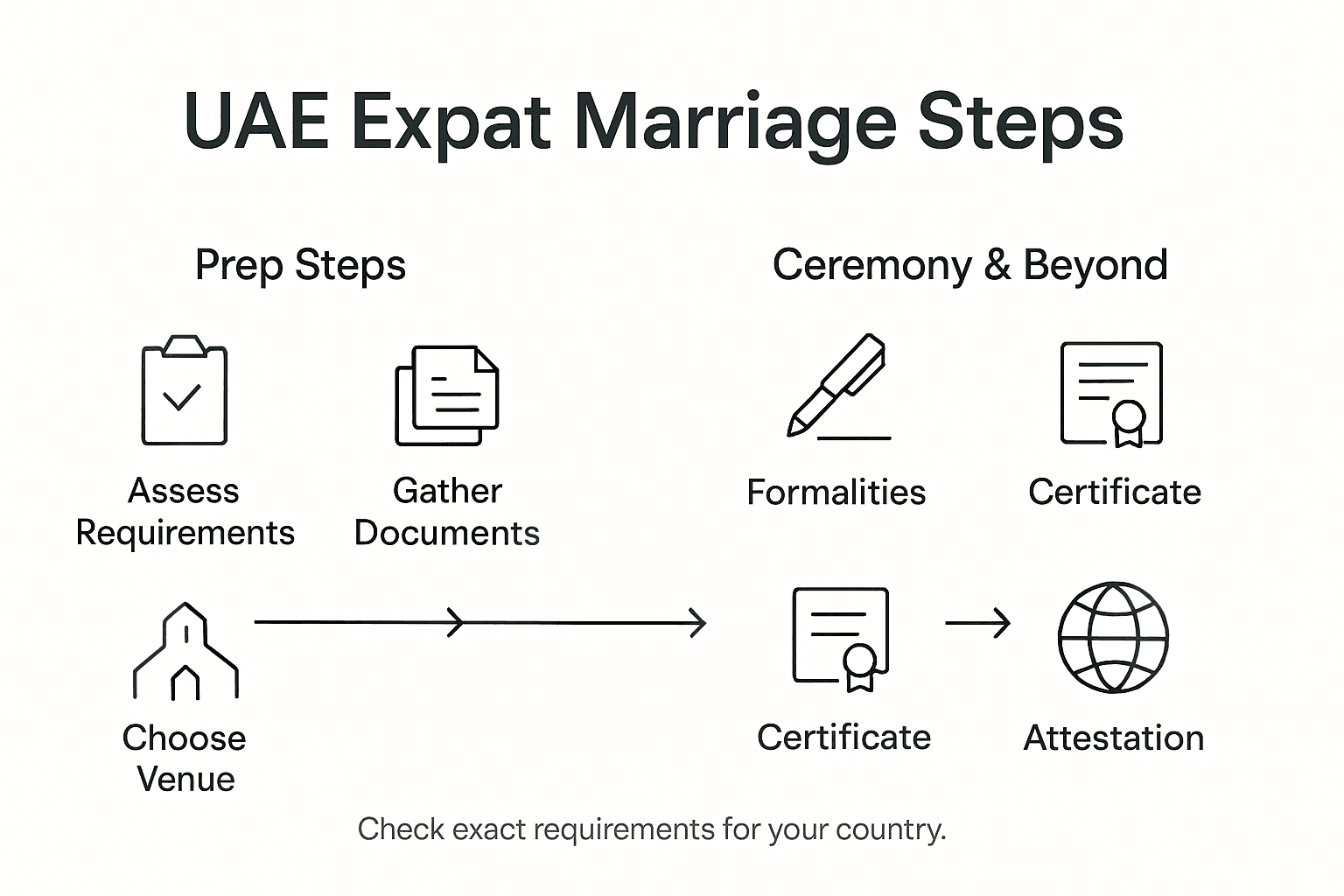 UAE Expat Marriage Steps

Prep Steps

Assess Requirements

Gather Documents

Choose Venue

Ceremony & Beyond

Formalities

Certificate

Certificate

Attestation

Check exact requirements for your country.