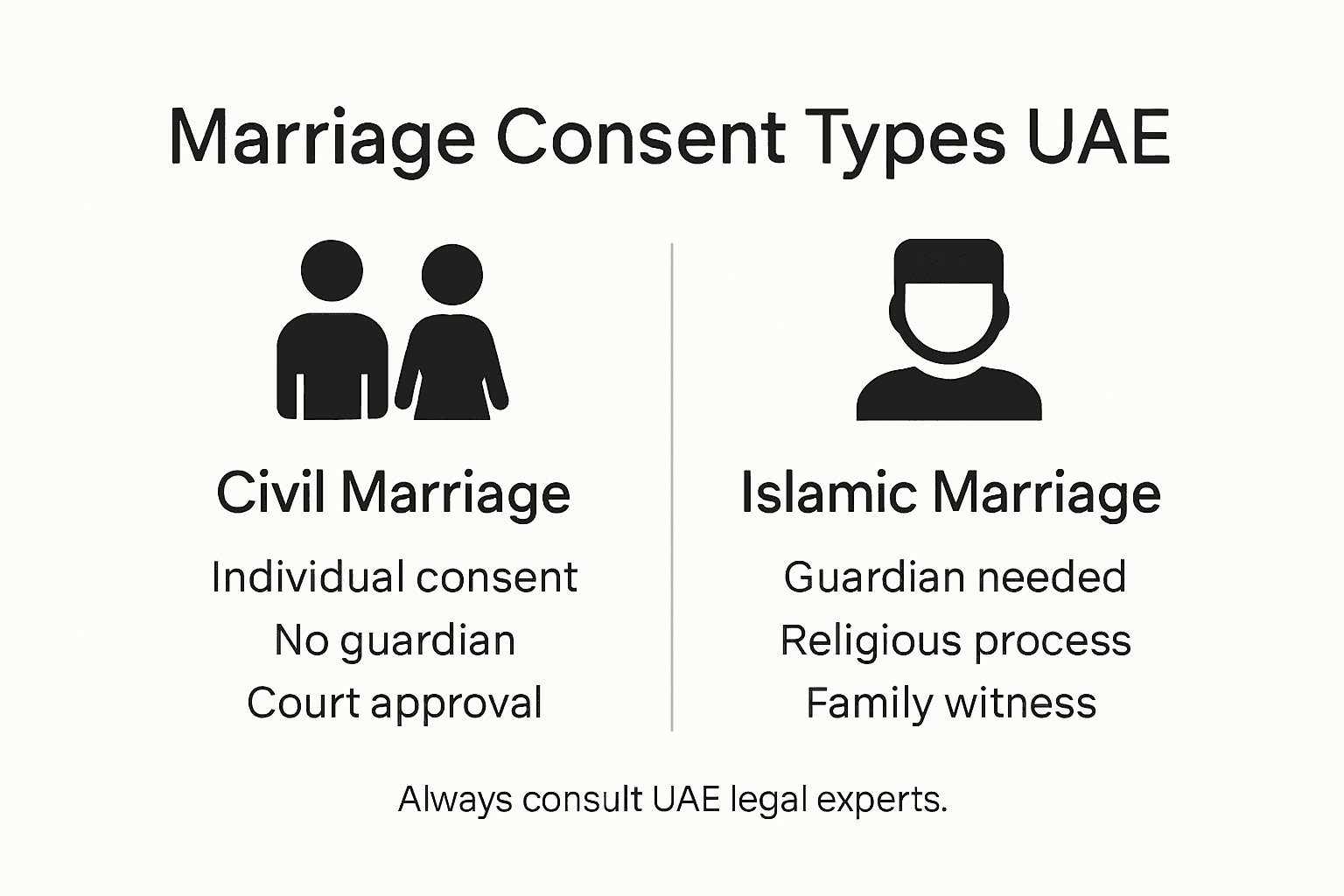 Marriage Consent Types UAE

Civil Marriage

Individual consent
No guardian
Court approval

Islamic Marriage

Guardian needed
Religious process
Family witness

Always consult UAE legal experts.