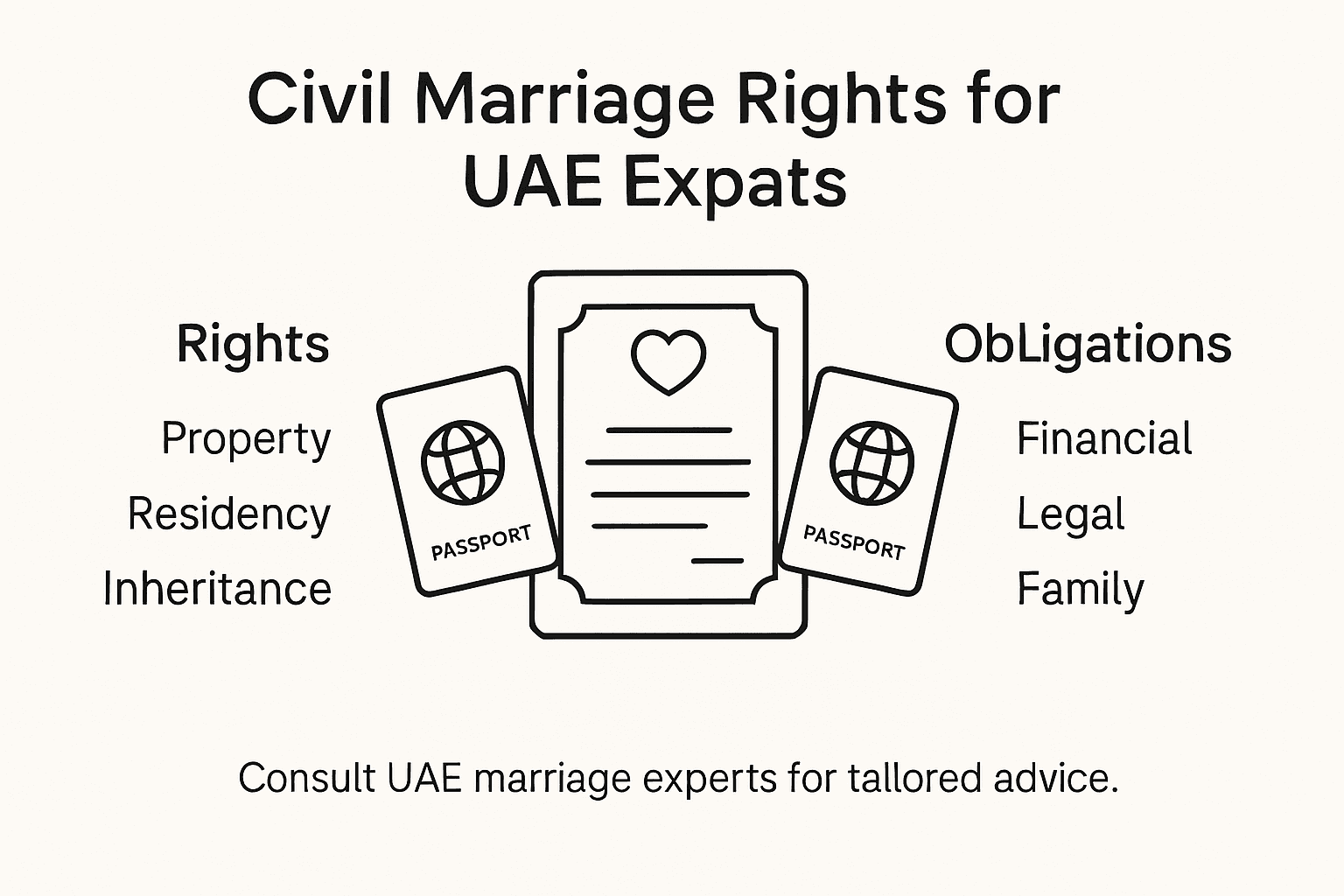 Civil Marriage Rights for UAE Expats

Rights

Property

Residency

Inheritance

PASSPORT

PASSPORT

ObLigations

Financial

Legal

Family

Consult UAE marriage experts for tallored advice.