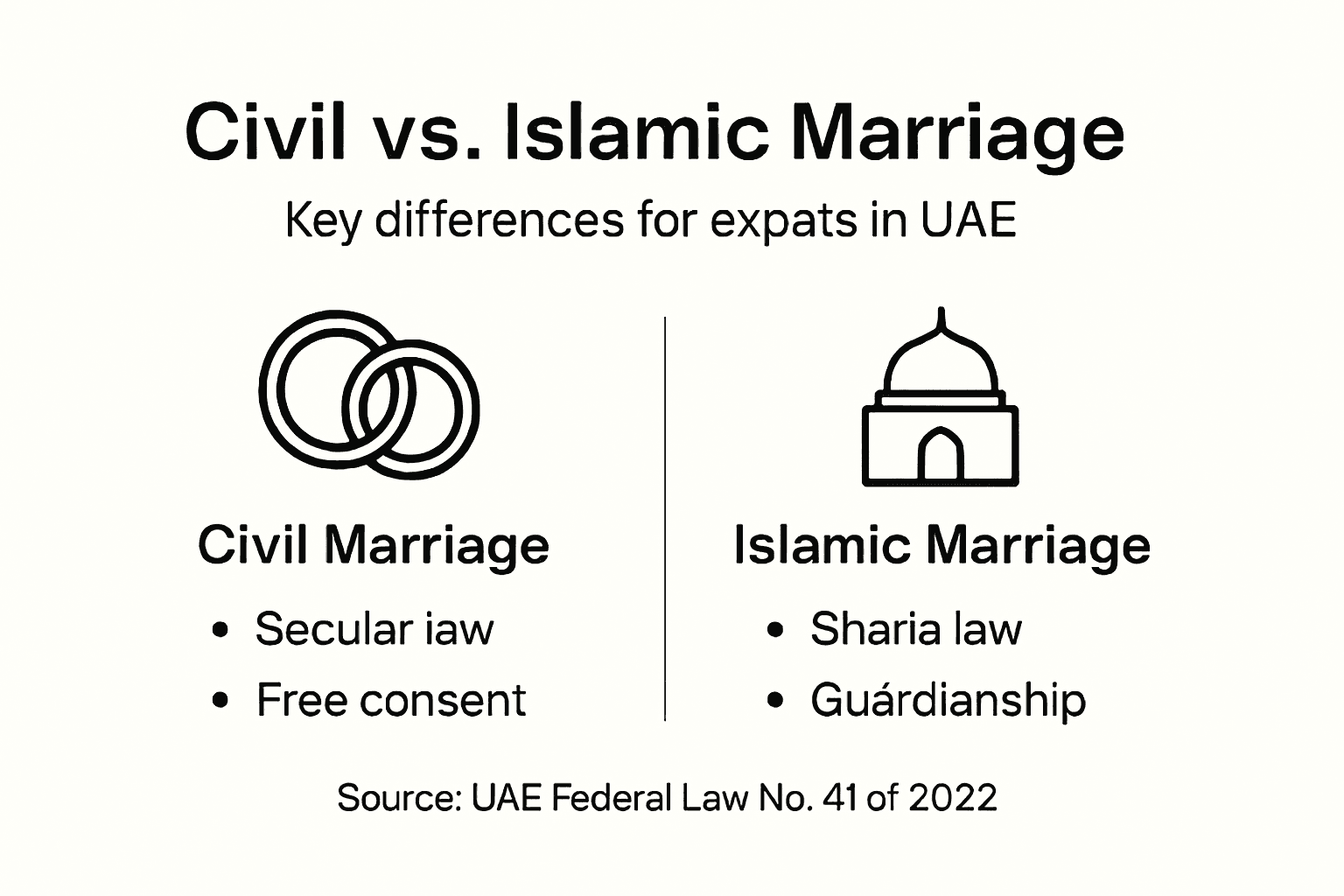 Civil vs. Islamic Marriage

Key differences for expats in UAE

Civil Marriage

• Secular iaw
• Free consent

Islamic Marriage

• Sharia law
• Guárdianship

Source: UAE Federal Law No. 41 of 2022