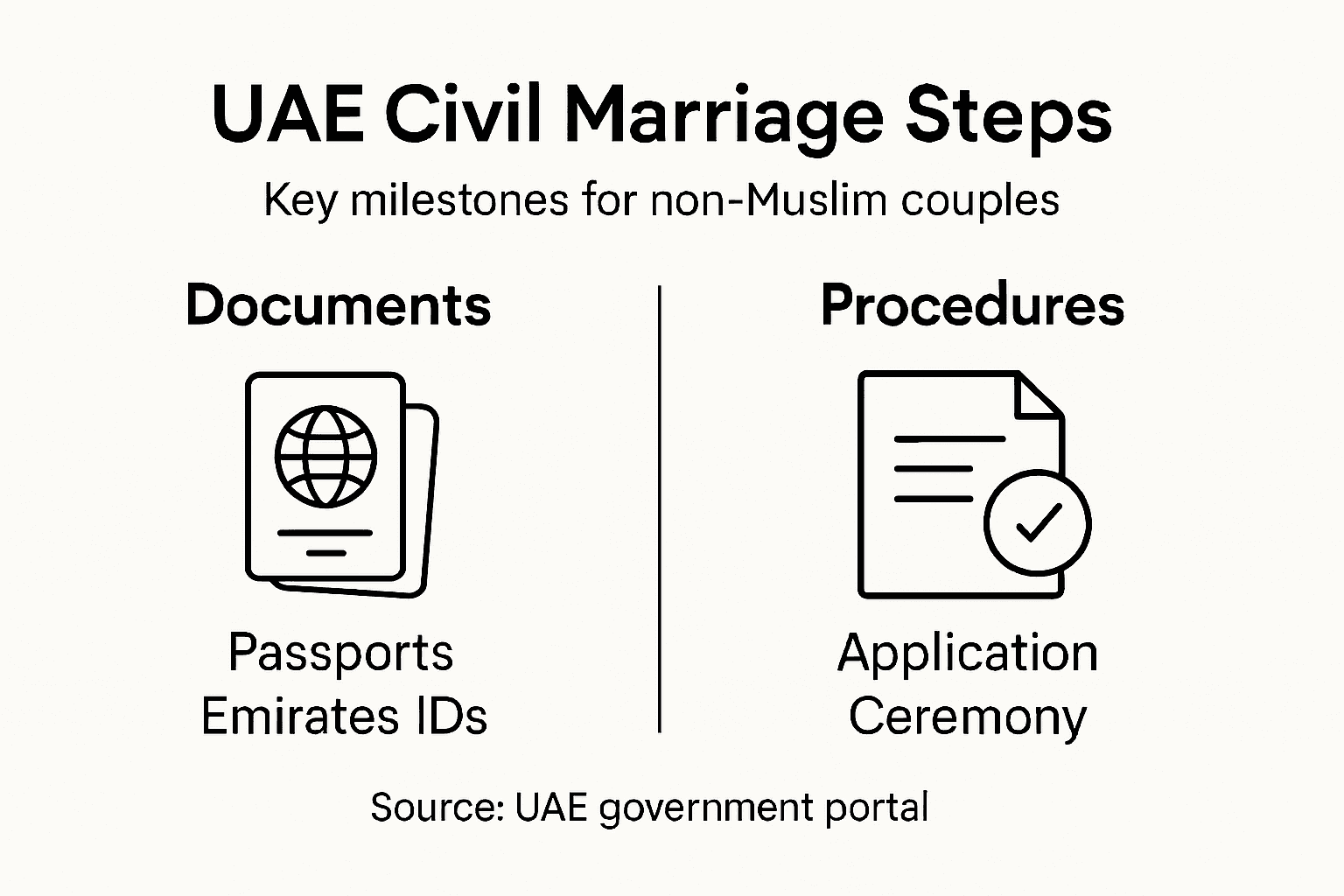 UAE Civil Marriage Steps

Key milestones for non-Muslim couples

Documents

Passports
Emirates IDs

Procedures

Application
Ceremony

Source: UAE government portal