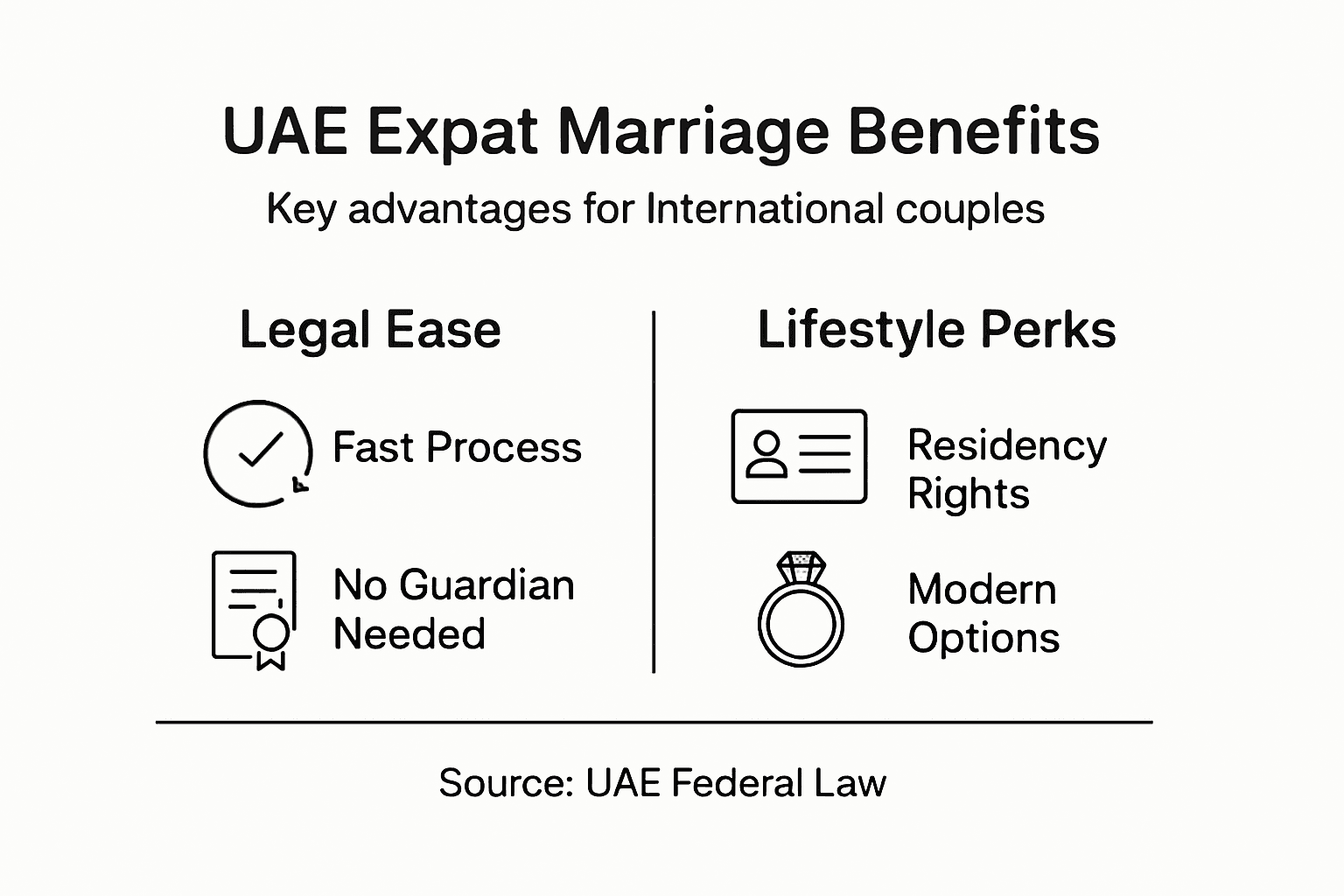 UAE Expat Marriage Benefits

Key advantages for International couples

Legal Ease

Fast Process

No Guardian Needed

Lifestyle Perks

Residency Rights

Modern Options

Source: UAE Federal Law