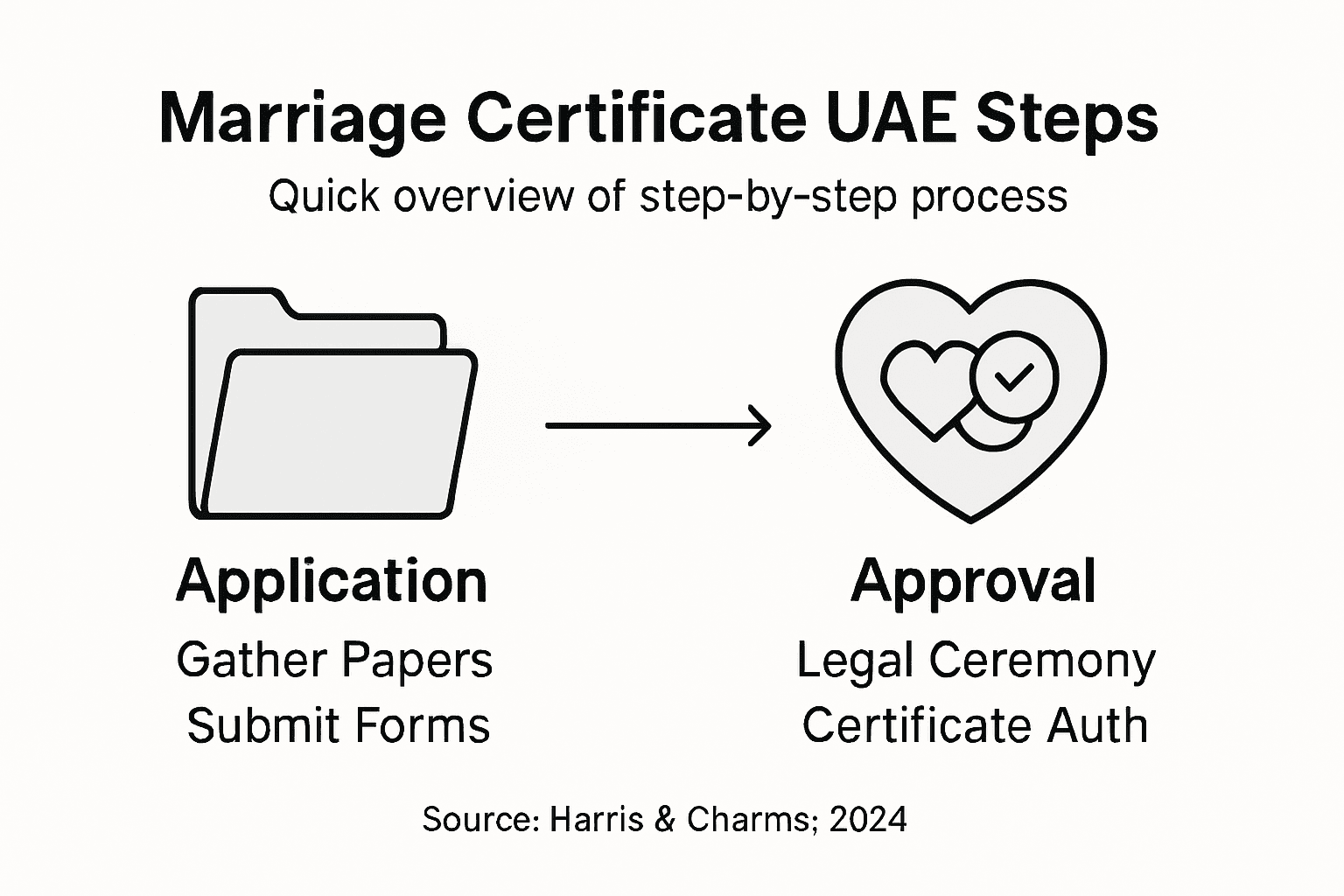 Marriage Certificate UAE Steps

Quick overview of step-by-step process

Application

Gather Papers
Submit Forms

Approval

Legal Ceremony
Certificate Auth

Source: Harris & Charms; 2024