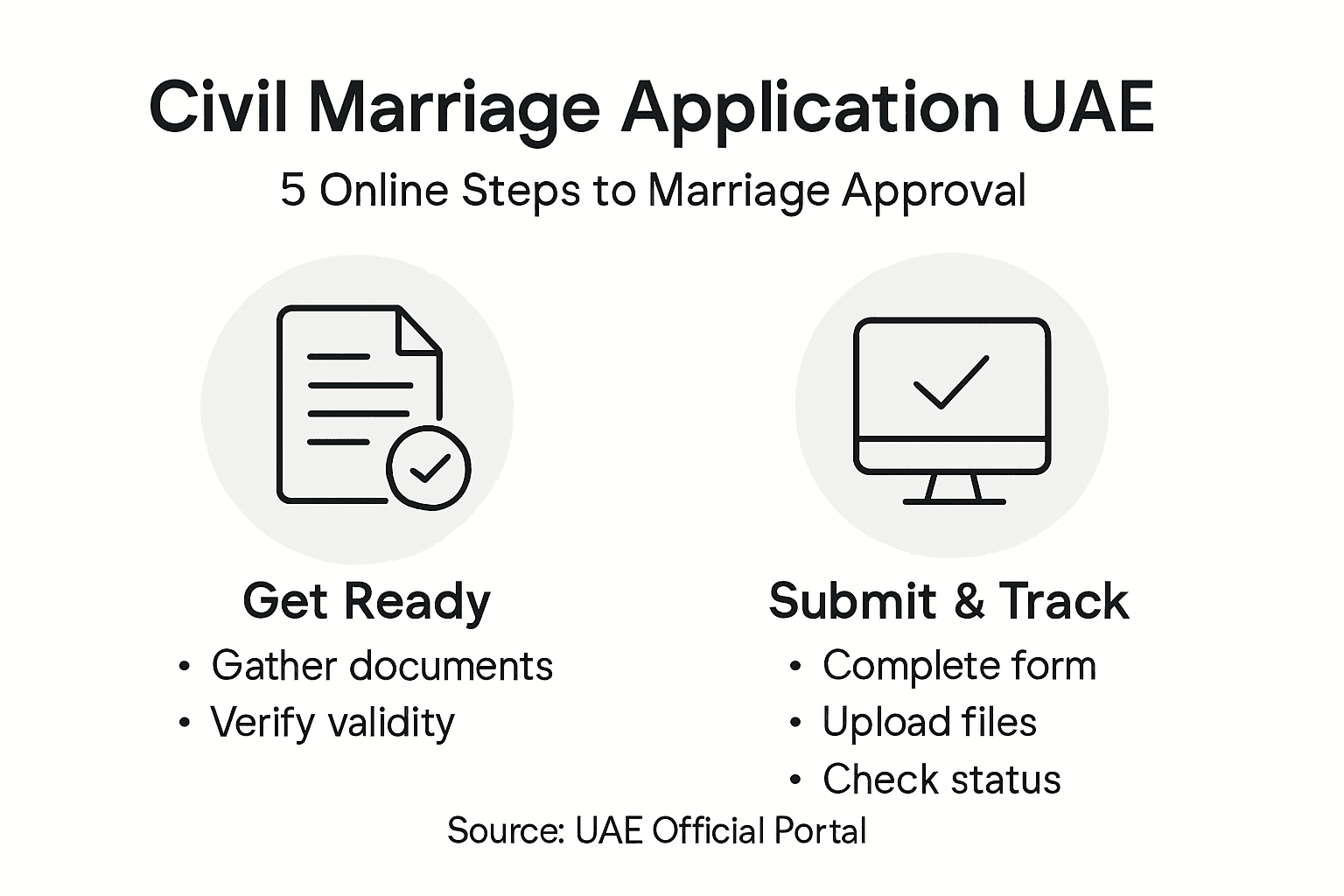 Civil Marriage Application UAE

5 Online Steps to Marriage Approval

Get Ready

• Gather documents
• Verify validity

Submit & Track

• Complete form
• Upload files
• Check status

Source: UAE Official Portal