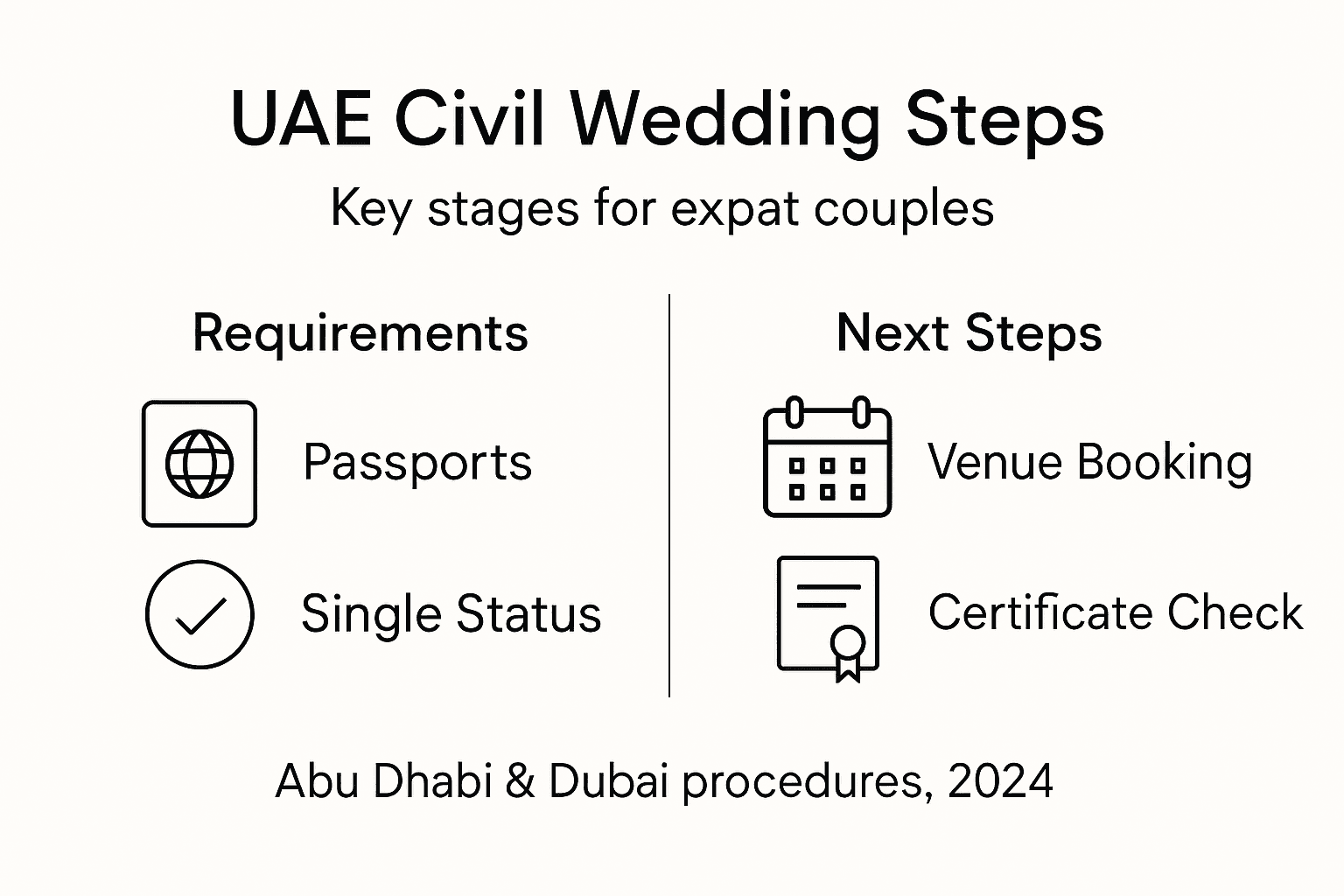 UAE Civil Wedding Steps

Key stages for expat couples

Requirements

Passports

Single Status

Next Steps

Venue Booking

Certificate Check

Abu Dhabi & Dubai procedures, 2024