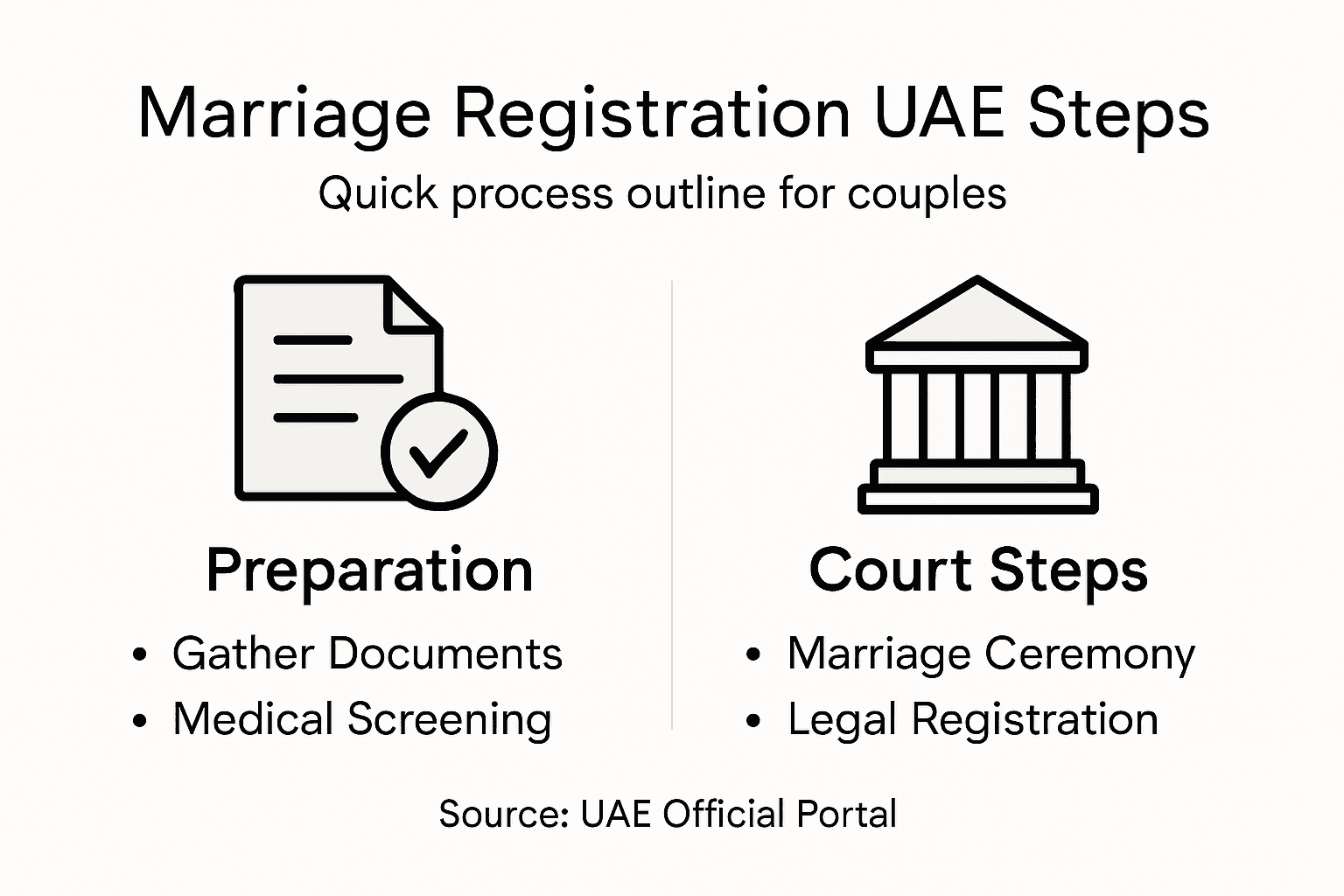 Marriage Registration UAE Steps

Quick process outline for couples

Preparation

• Gather Documents
• Medical Screening

Court Steps

• Marriage Ceremony
• Legal Registration

Source: UAE Official Portal