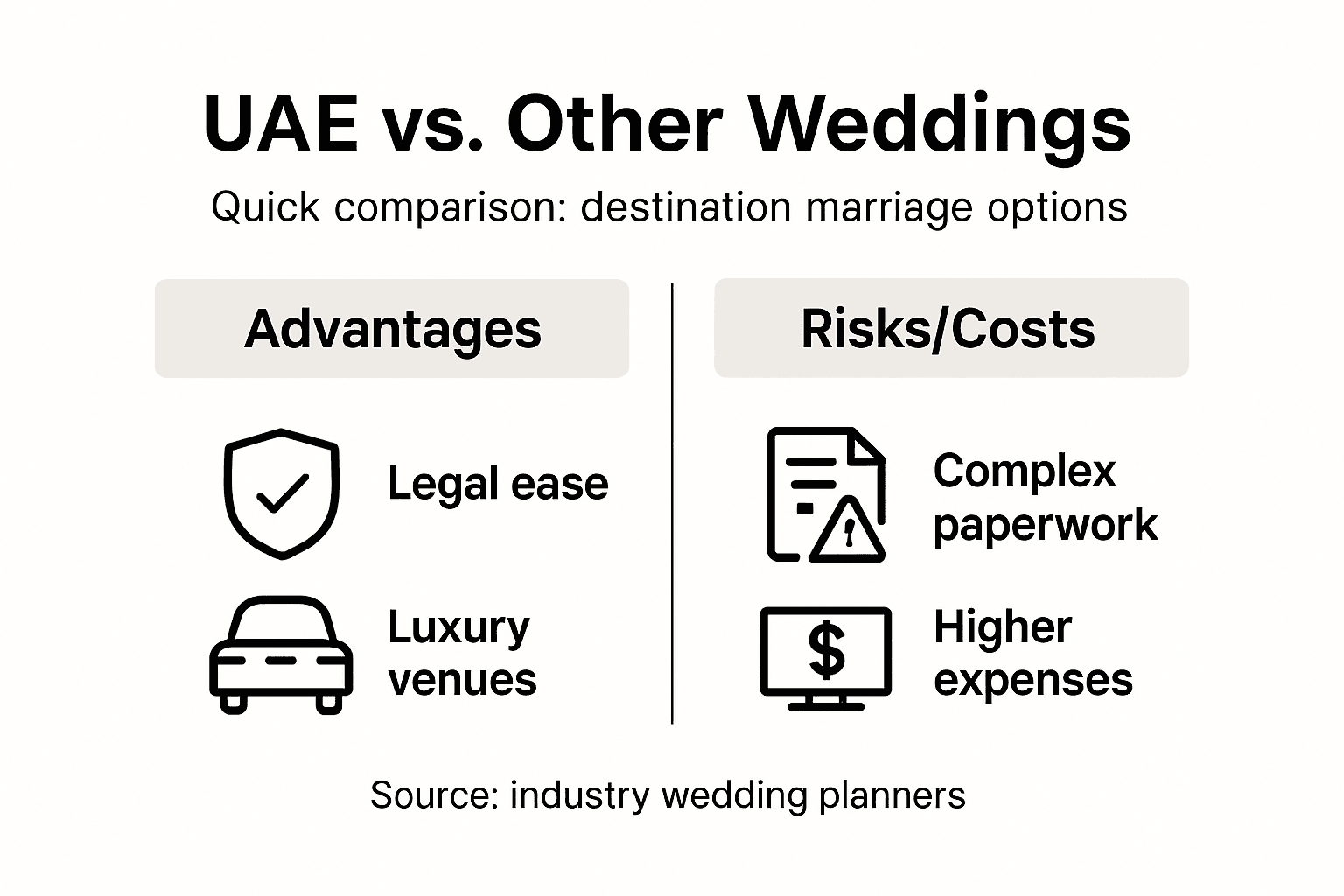 UAE vs. Other Weddings

Quick comparison: destination marriage options

Advantages

Legal ease

Luxury venues

Risks/Costs

Complex paperwork

$

Higher expenses

Source: industry wedding planners