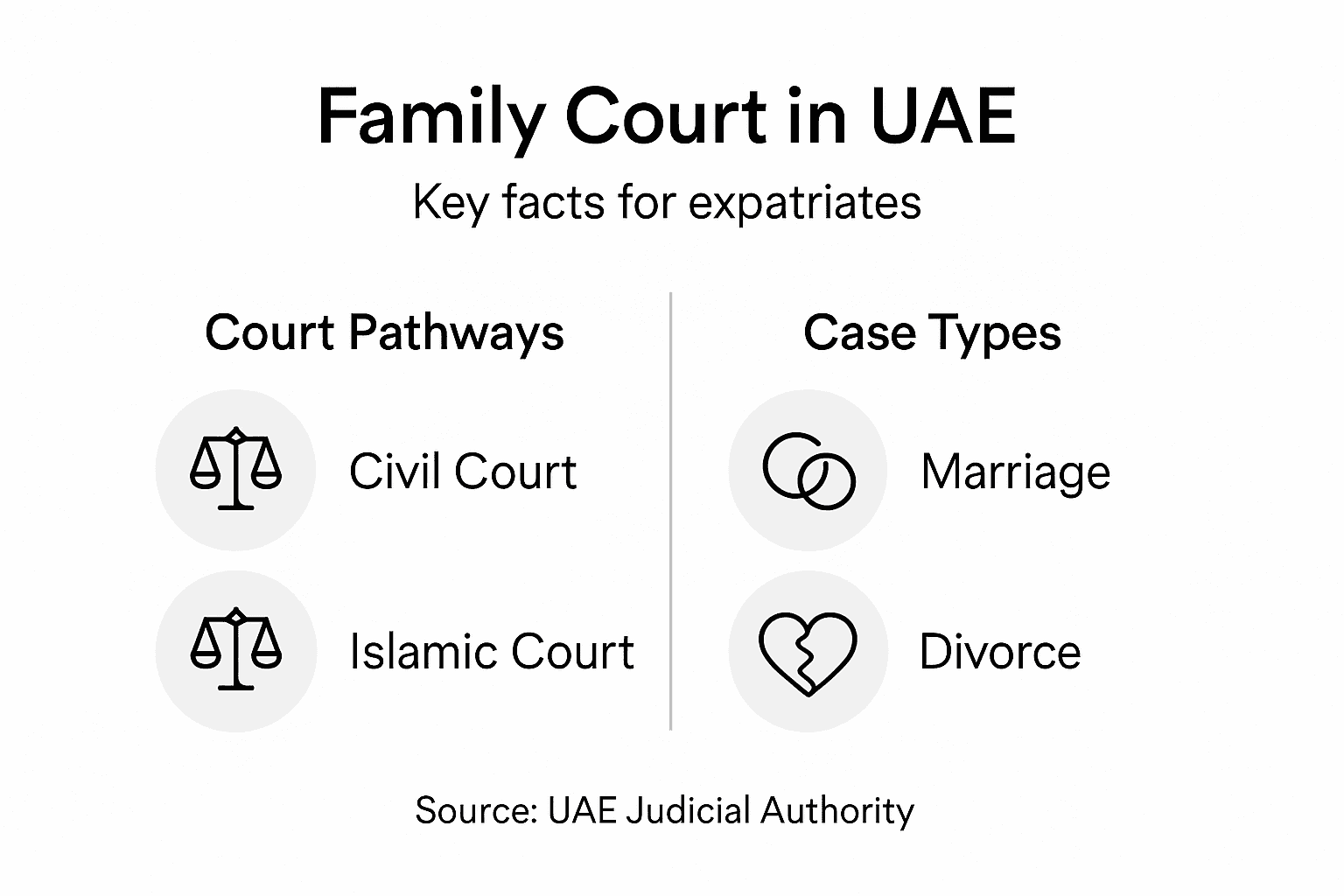 Family Court in UAE

Key facts for expatriates

Court Pathways

Civil Court

Islamic Court

Case Types

Marriage

Divorce

Source: UAE Judicial Authority