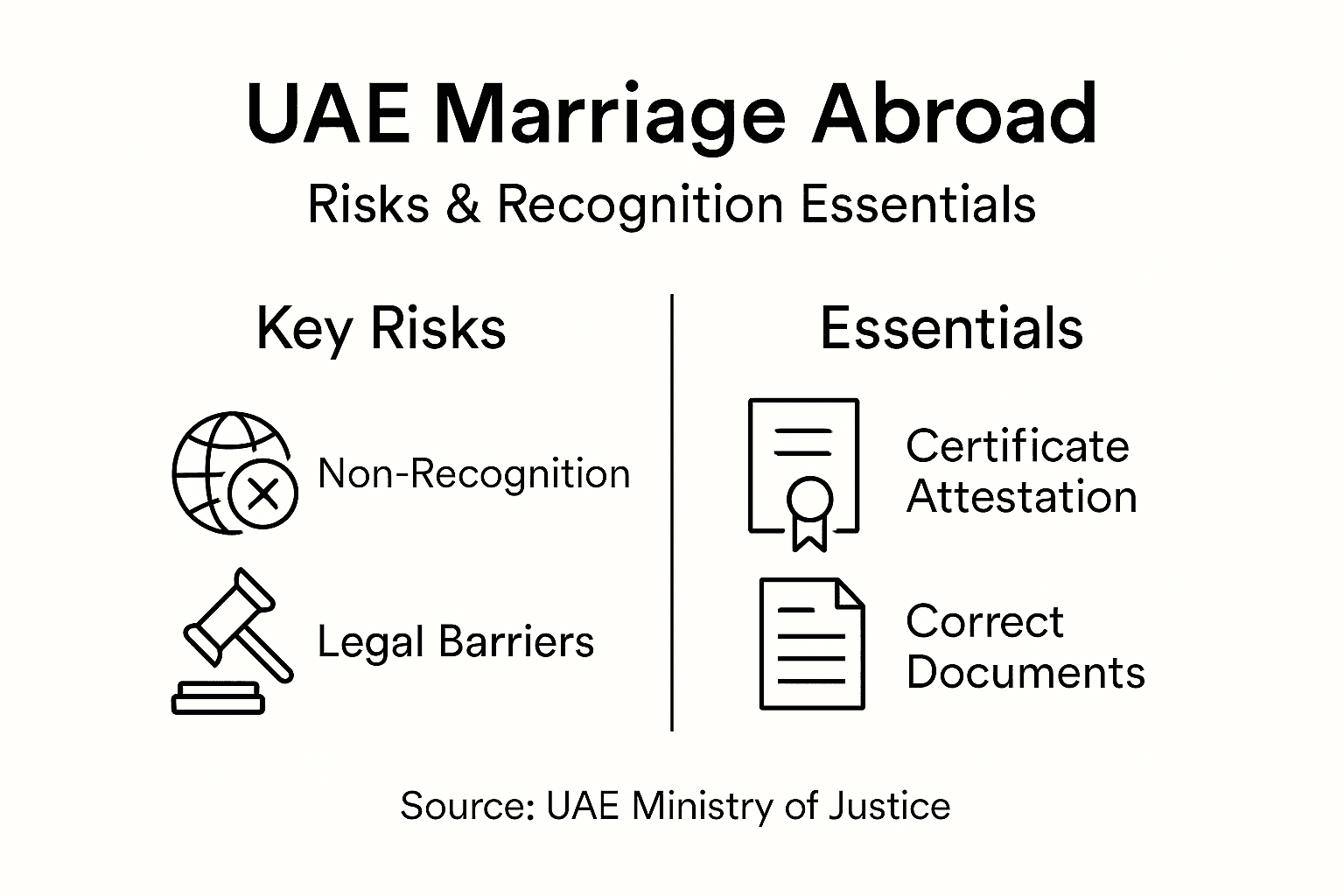 UAE Marriage Abroad

Risks & Recognition Essentials

Key Risks

Non-Recognition

Legal Barriers

Essentials

Certificate Attestation

Correct Documents

Source: UAE Ministry of Justice