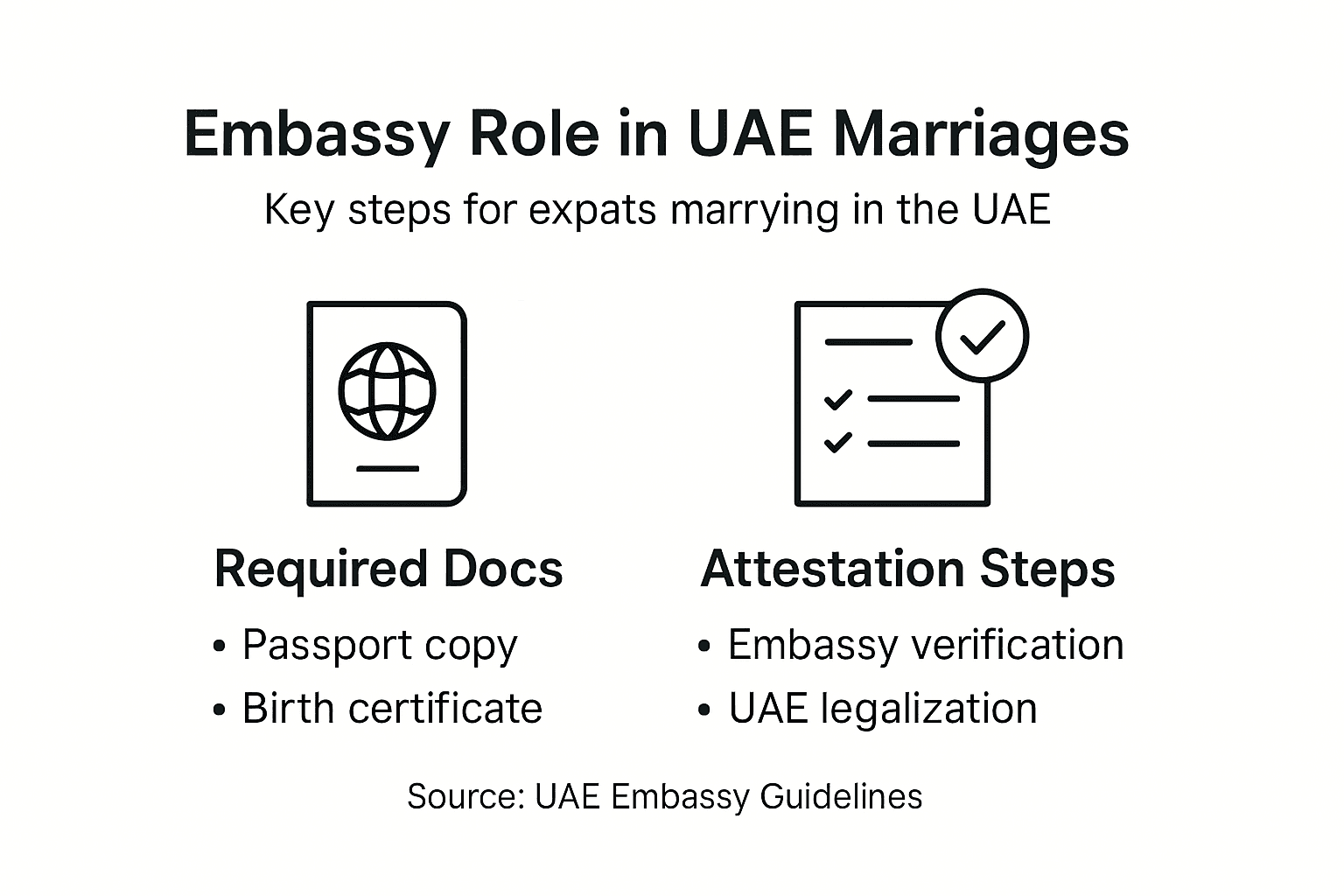 Embassy Role in UAE Marriages

Key steps for expats marrying in the UAE

Required Docs

• Passport copy
• Birth certificate

Attestation Steps

• Embassy verification
• UAE legalization

Source: UAE Embassy Guidelines