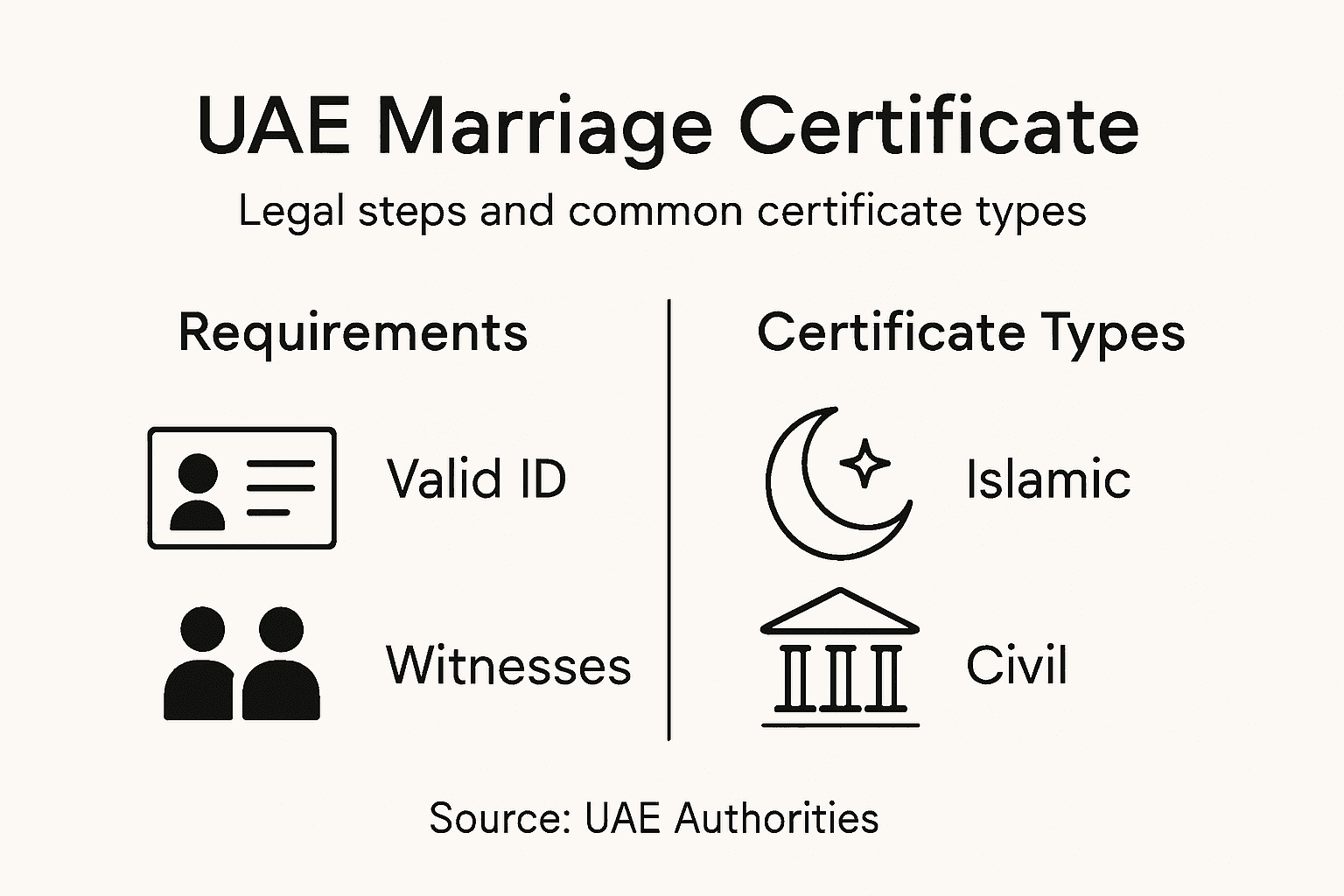 UAE Marriage Certificate

Legal steps and common certificate types

Requirements

Valid ID

Witnesses

Certificate Types

Islamic

Civil

Source: UAE Authorities