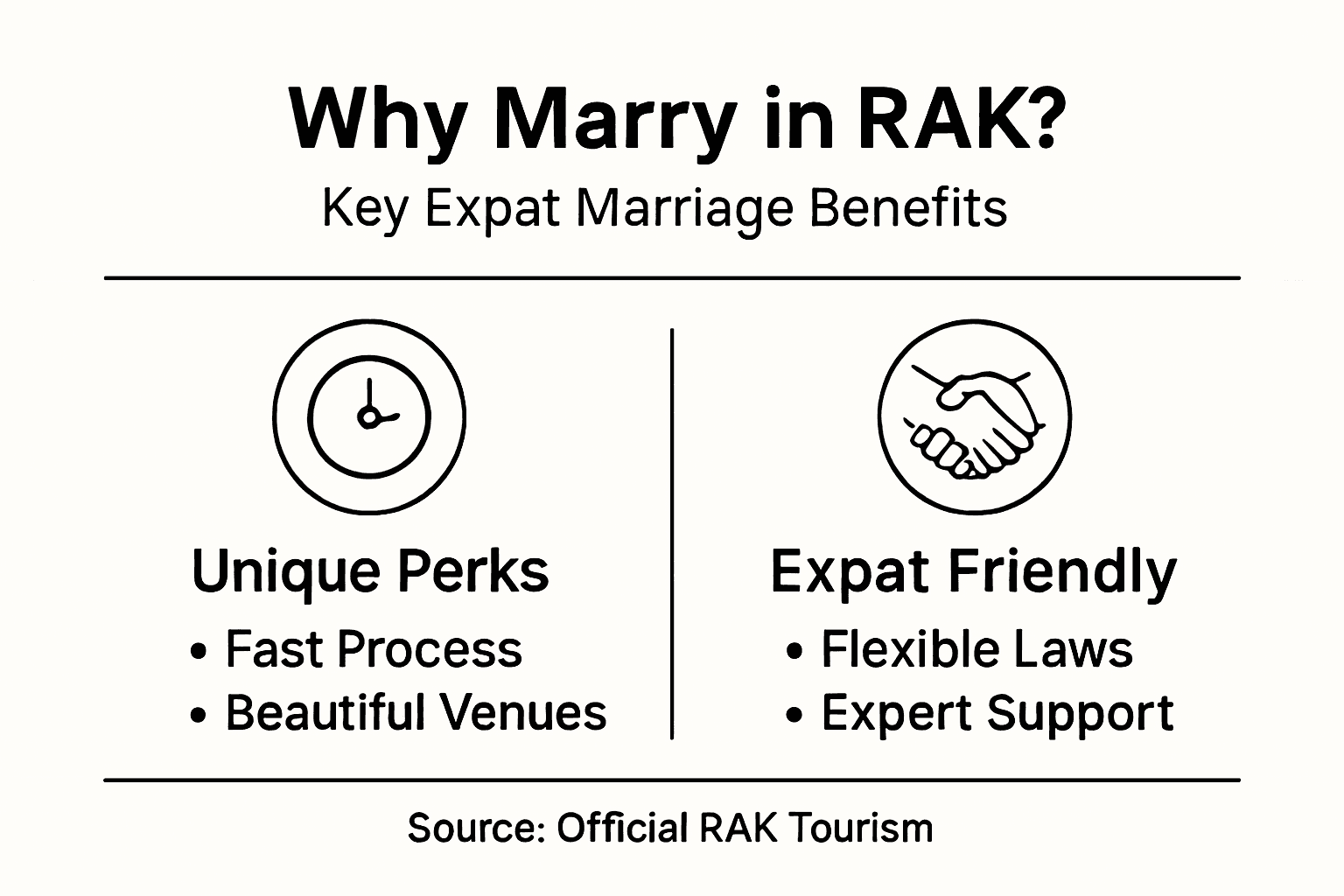 Why Marry in RAK?
Key Expat Marriage Benefits

Unique Perks
• Fast Process
• Beautiful Venues

Expat Friendly
• Flexible Laws
• Expert Support

Source: Official RAK Tourism