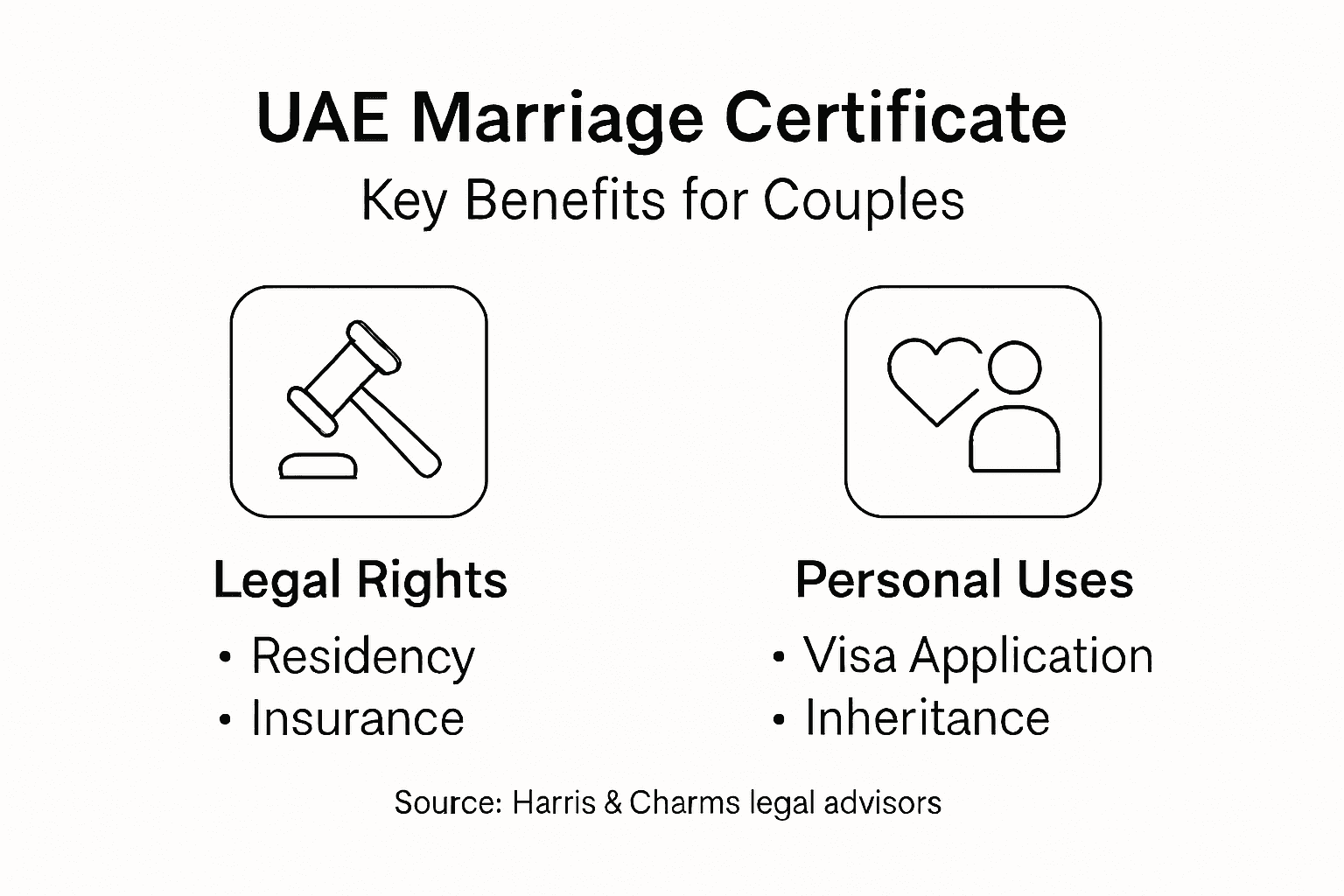 UAE Marriage Certificate
Key Benefits for Couples

Legal Rights
• Residency
• Insurance

Personal Uses
• Visa Application
• Inheritance

Source: Harris & Charms legal advisors