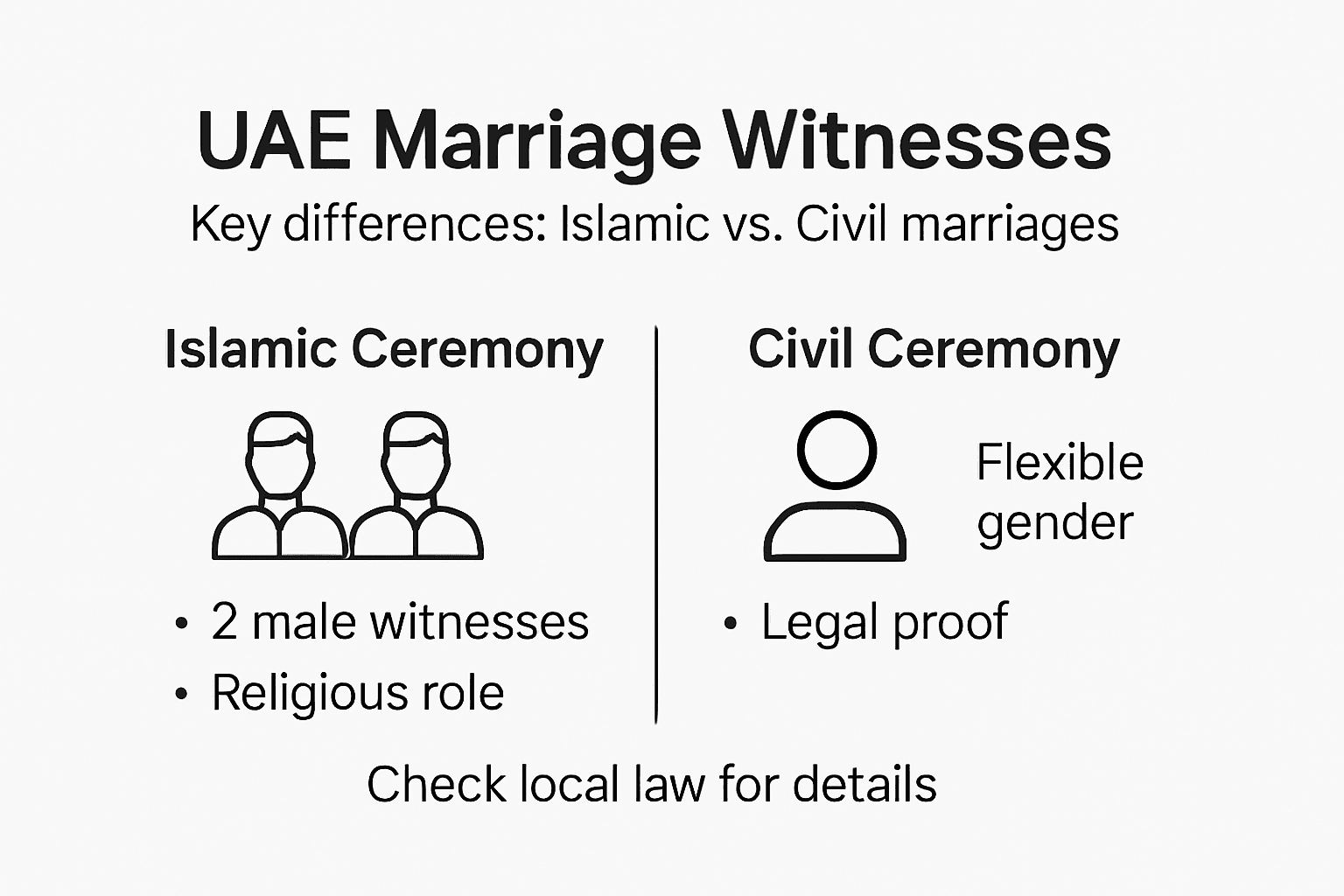 UAE Marriage Witnesses

Key differences: Islamic vs. Civil marriages

Islamic Ceremony

• 2 male witnesses
• Religious role

Civil Ceremony

Flexible gender

• Legal proof

Check local law for details