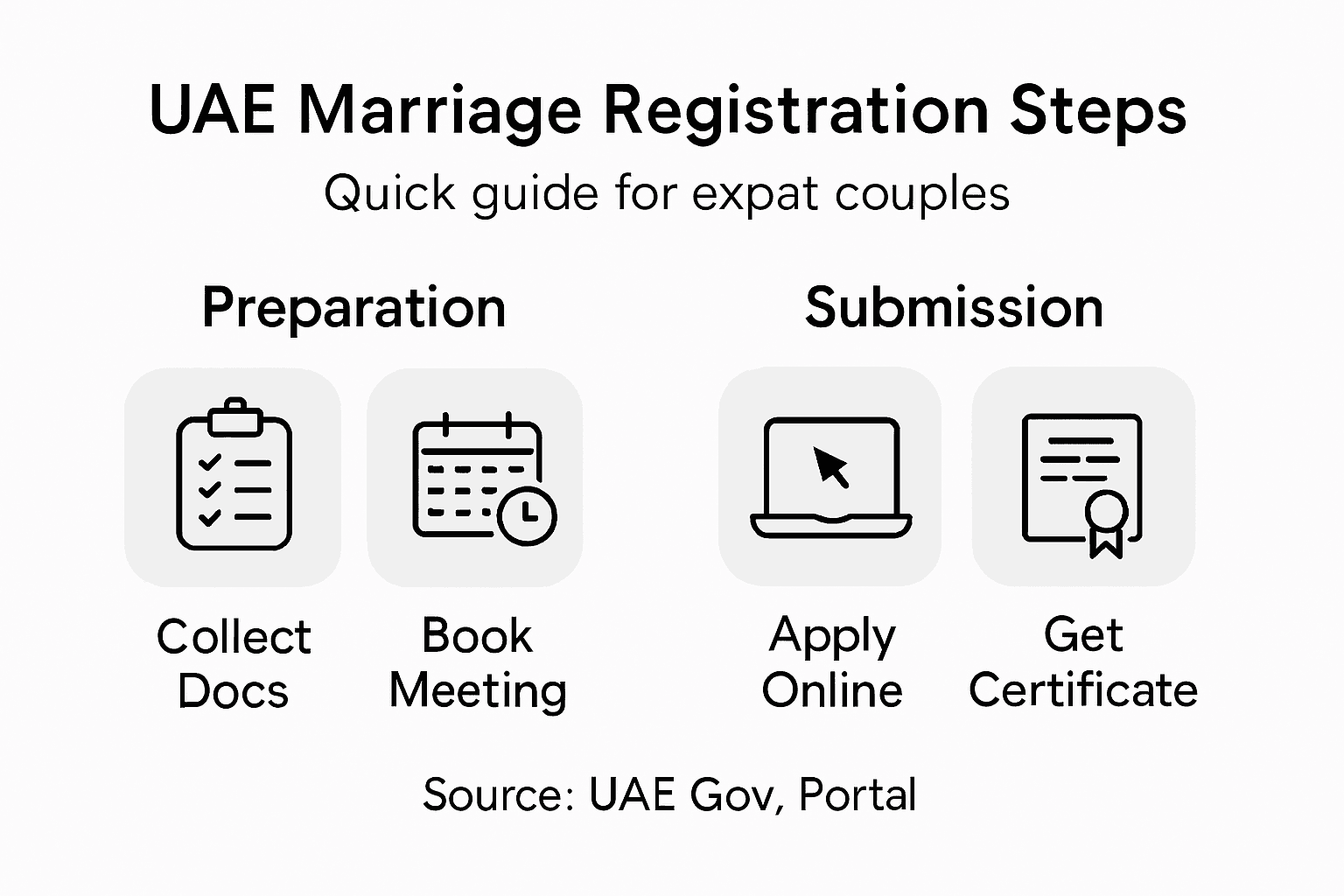 UAE Marriage Registration Steps

Quick guide for expat couples

Preparation

Collect Docs

Book Meeting

Submission

Apply Online

Get Certificate

Source: UAE Gov, Portal