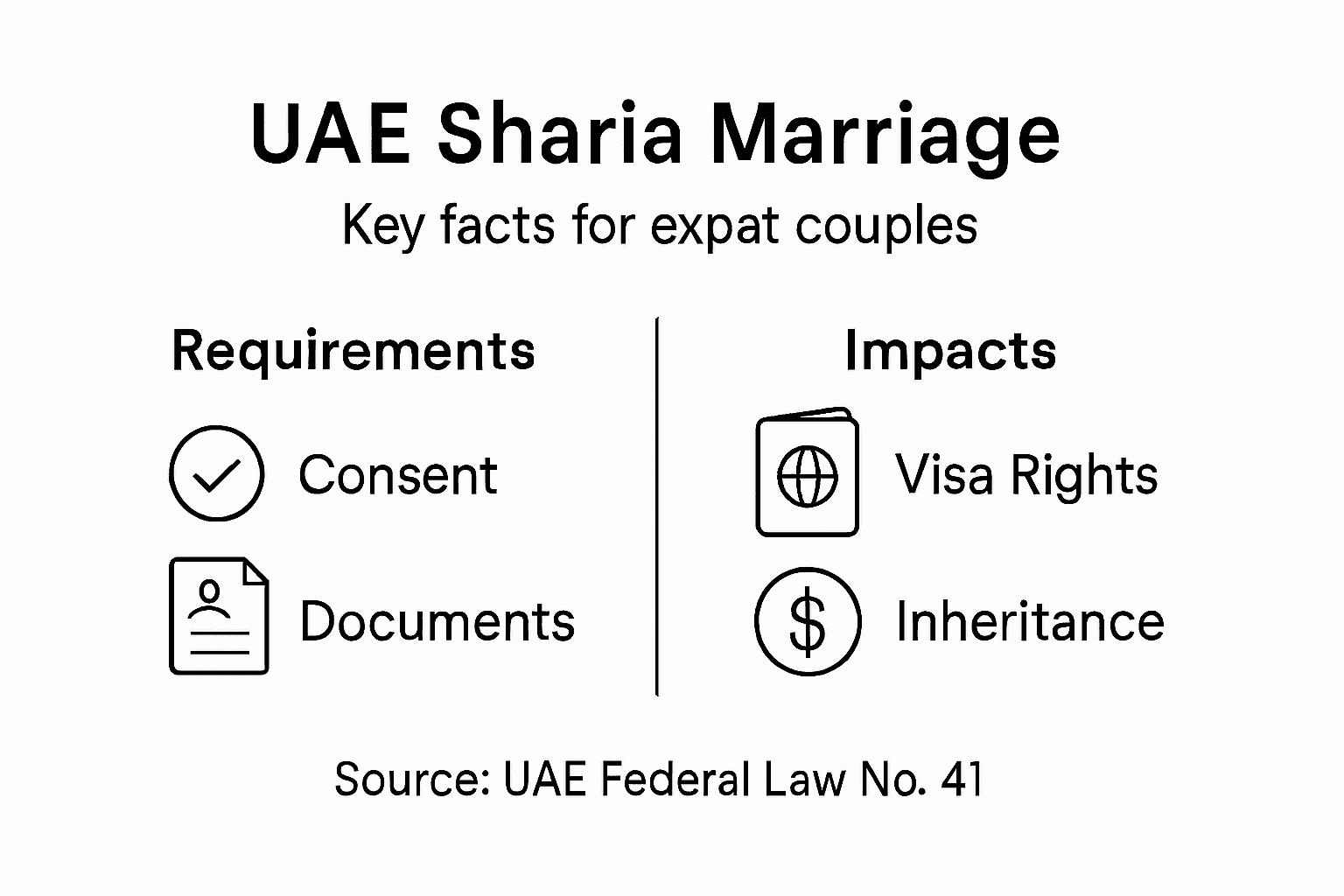 UAE Sharia Marriage

Key facts for expat couples

Requirements

Consent

Documents

Impacts

Visa Rights

Inheritance

Source: UAE Federal Law No. 41