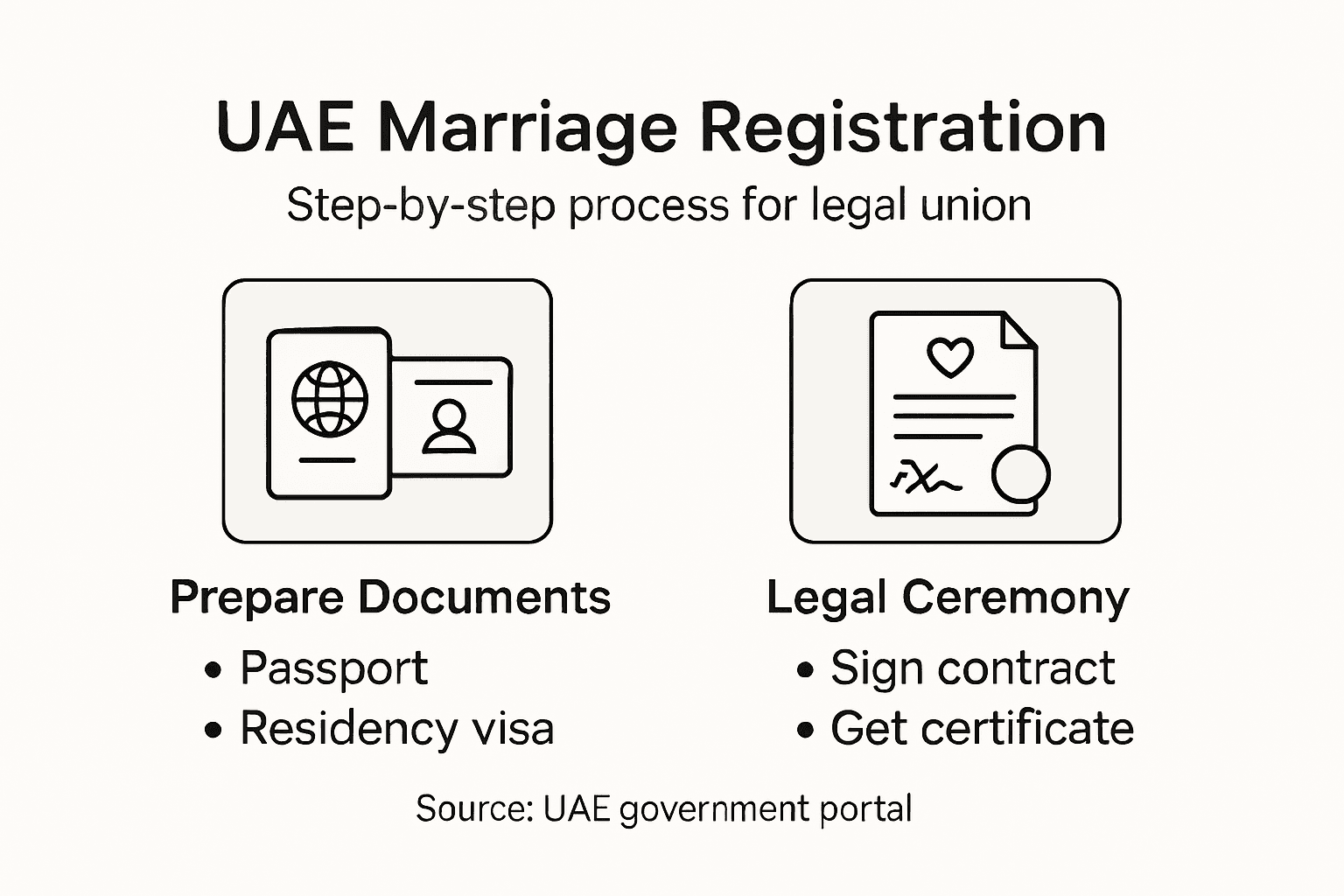 UAE Marriage Registration

Step-by-step process for legal union

Prepare Documents

• Passport
• Residency visa

Legal Ceremony

• Sign contract
• Get certificate

Source: UAE government portal