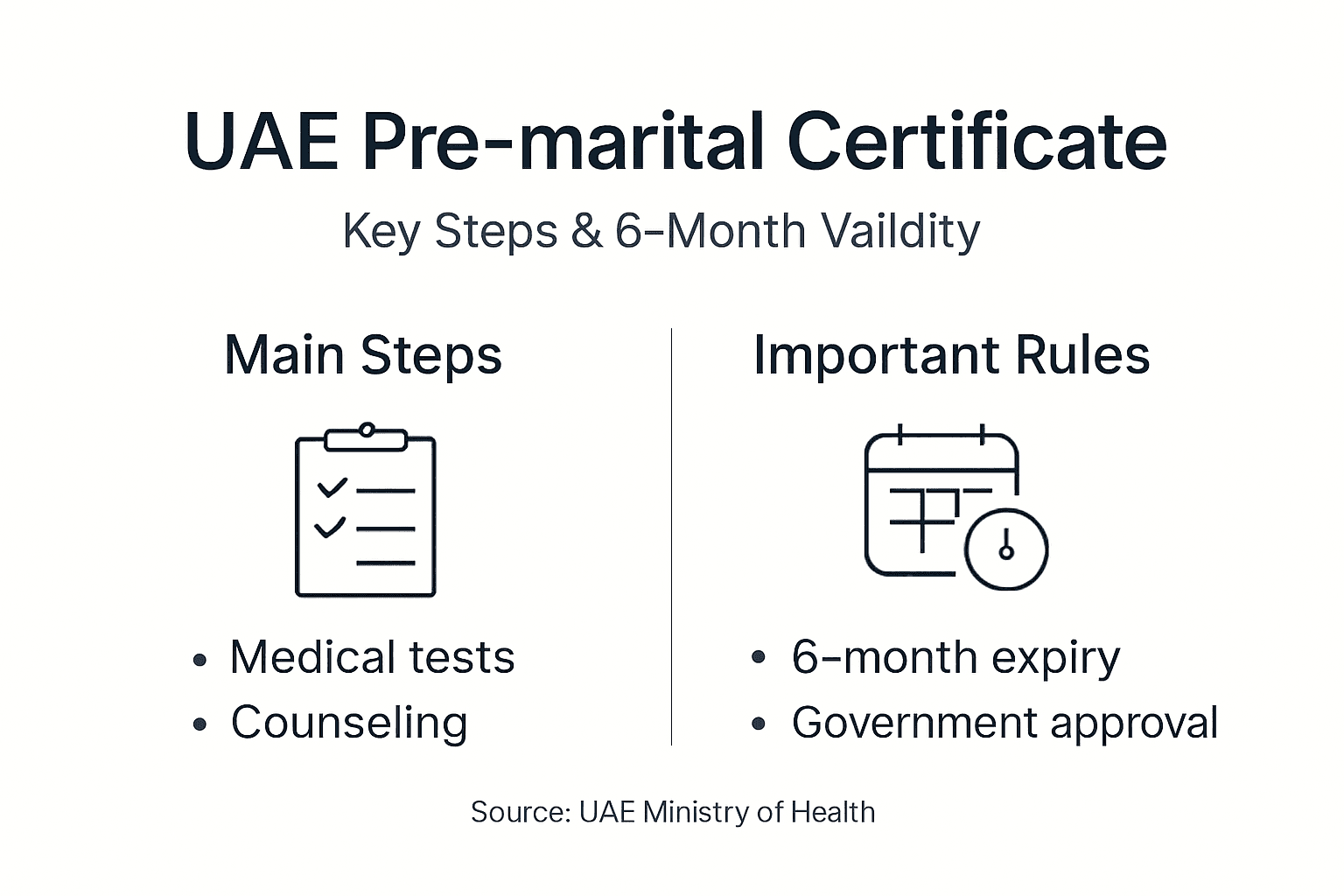 UAE Pre-marital Certificate

Key Steps & 6-Month Vaildity

Main Steps

• Medical tests
• Counseling

Important Rules

• 6-month expiry
• Government approval

Source: UAE Ministry of Health