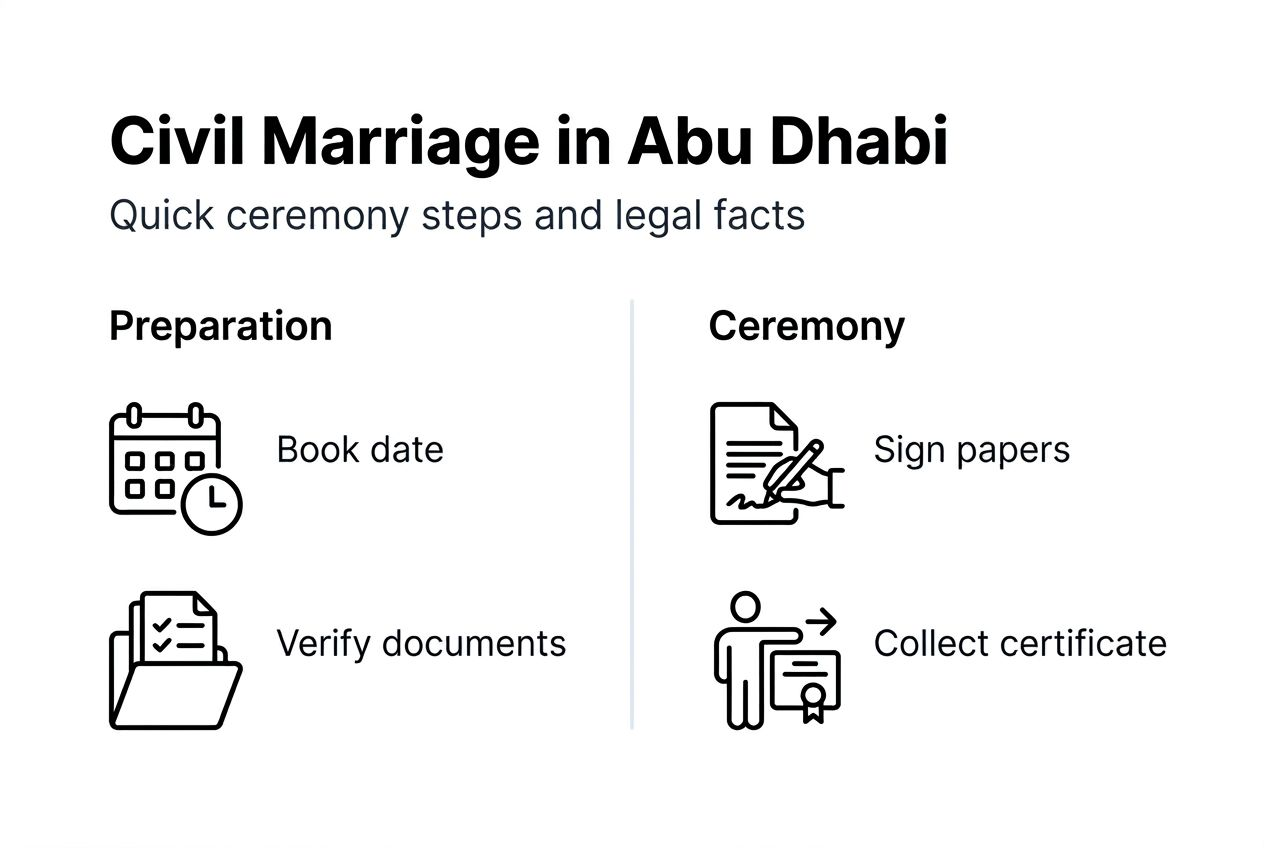 Civil Marriage in Abu Dhabi

Quick ceremony steps and legal facts

Preparation

Book date

Verify documents

Ceremony

Sign papers

Collect certificate